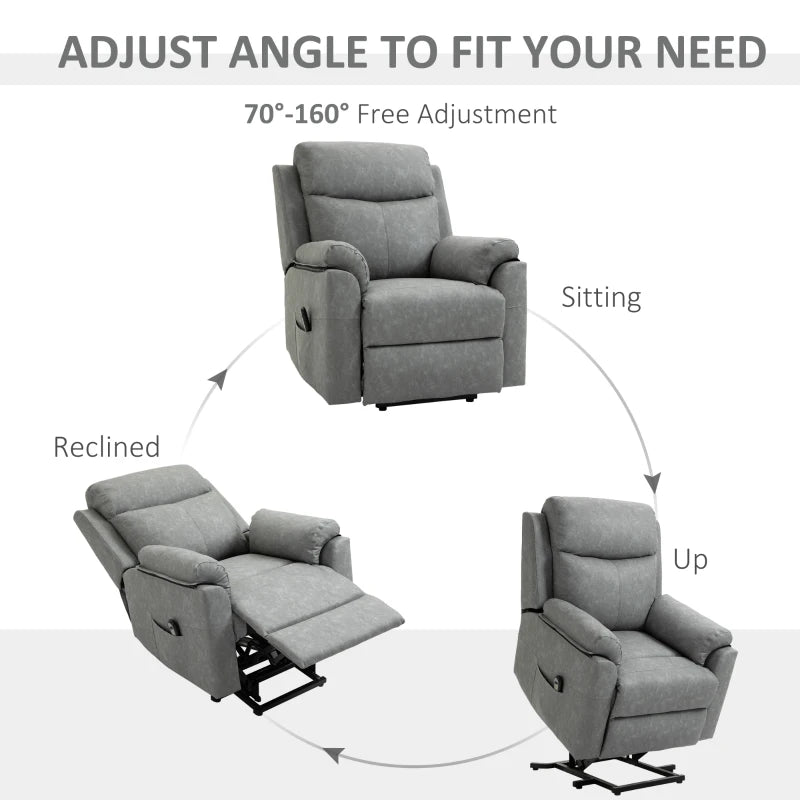 ADJUST ANGLE TO FIT YOUR NEED

70°-160° Free Adjustment

Sitting

Reclined

Up