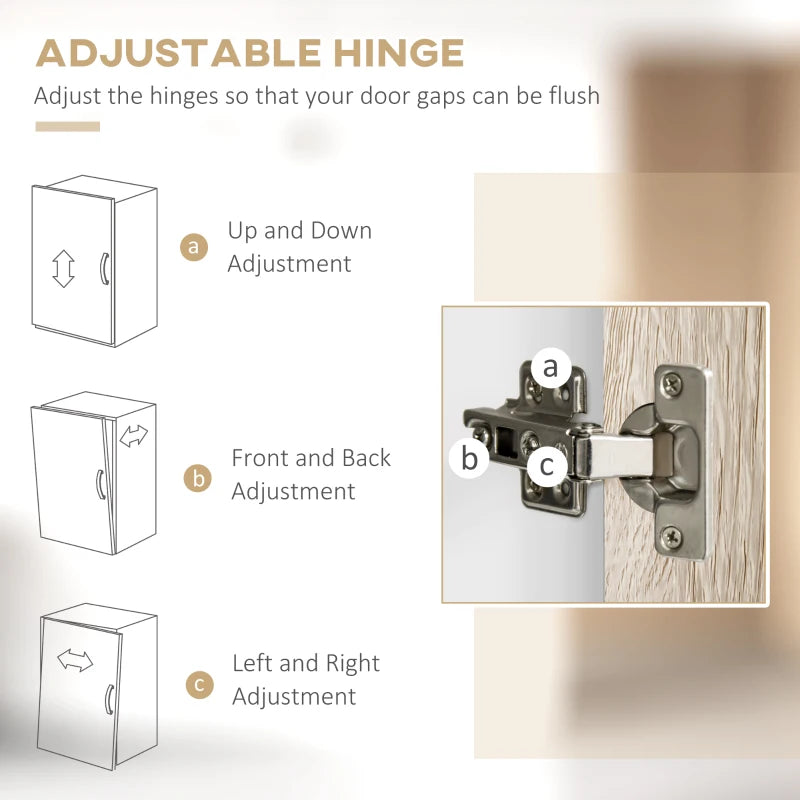 ADJUSTABLE HINGE

Adjust the hinges so that your door gaps can be flush

a Up and Down Adjustment

b Front and Back Adjustment

c Left and Right Adjustment

a

b

c