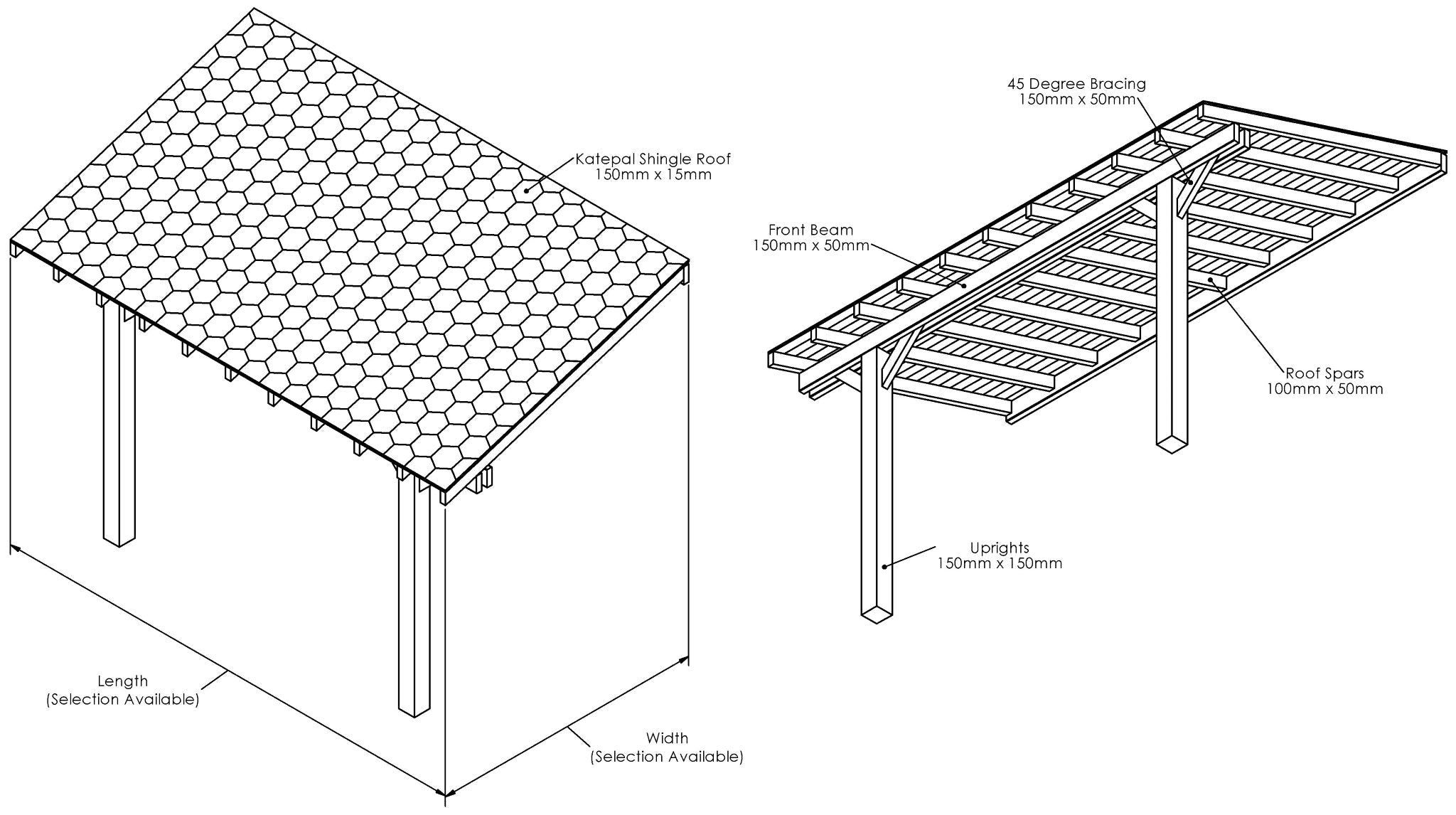 Katepal Shingle Roof
150mm x 15mm

Length
(Selection Available)

Width
(Selection Available)

45 Degree Bracing
150mm x 50mm

Front Beam
150mm x 50mm

Roof Spars
100mm x 50mm

Uprights
150mm x 150mm