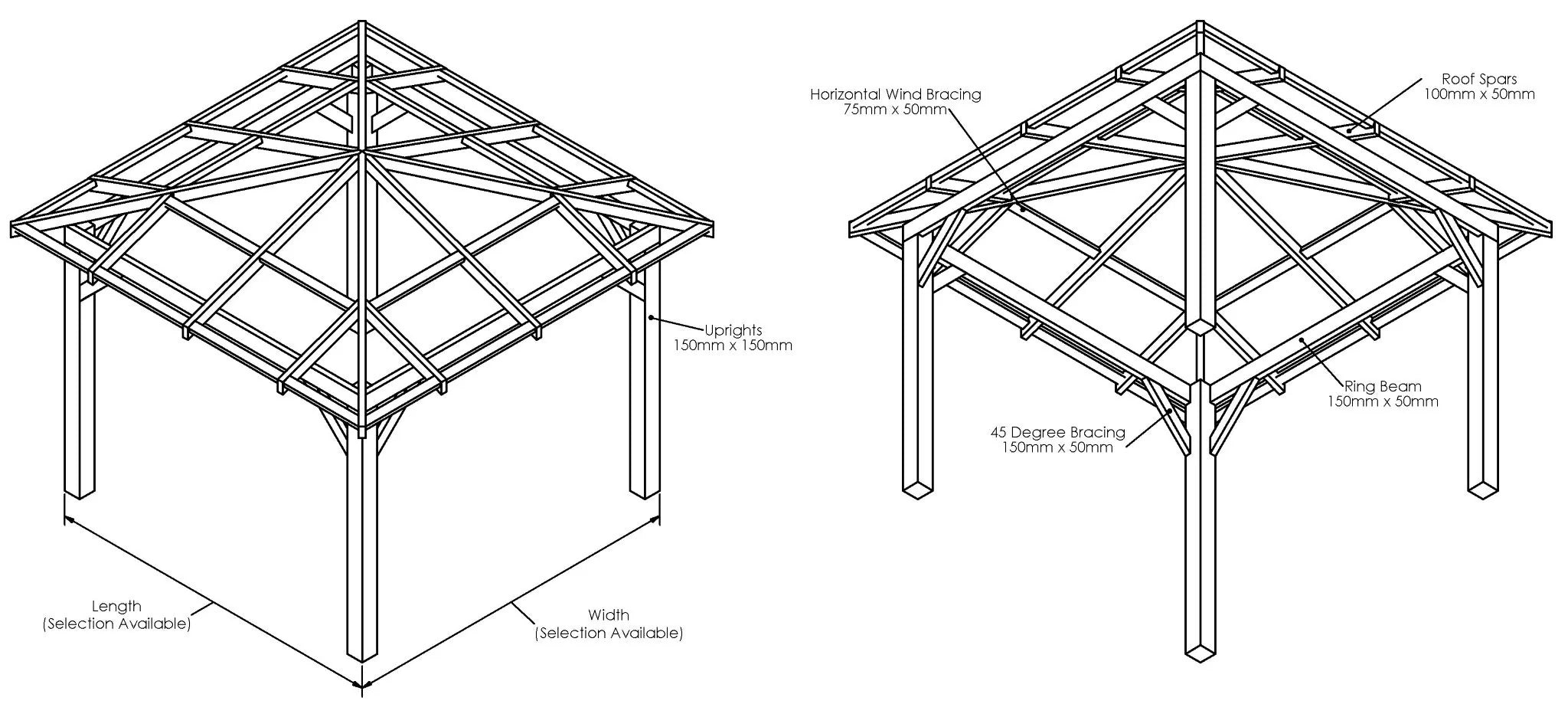 Uprights
150mm x 150mm

Length
(Selection Available)

Width
(Selection Available)

Horizontal Wind Bracing
75mm x 50mm

Roof Spars
100mm x 50mm

Ring Beam
150mm x 50mm

45 Degree Bracing
150mm x 50mm