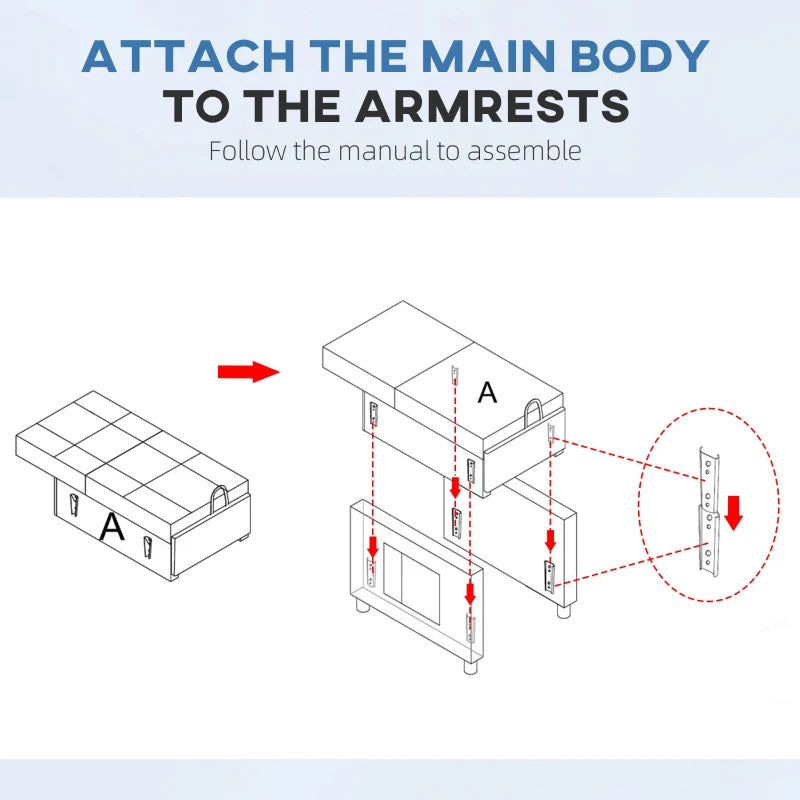 ATTACH THE MAIN BODY
TO THE ARMRESTS
Follow the manual to assemble

A

A