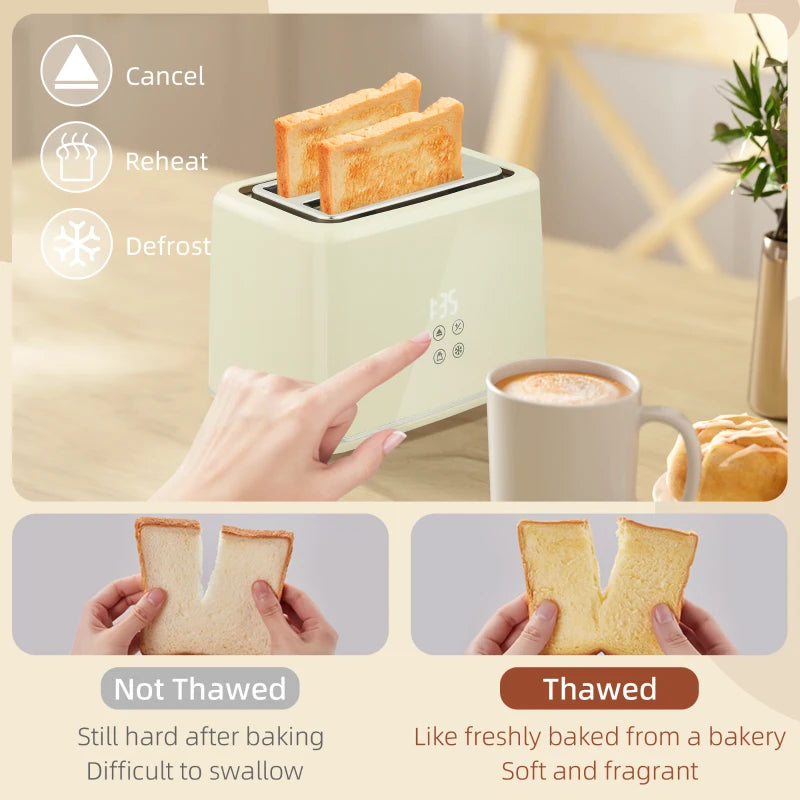 Cancel
Reheat
Defrost

1:35

Not Thawed
Still hard after baking
Difficult to swallow

Thawed
Like freshly baked from a bakery
Soft and fragrant