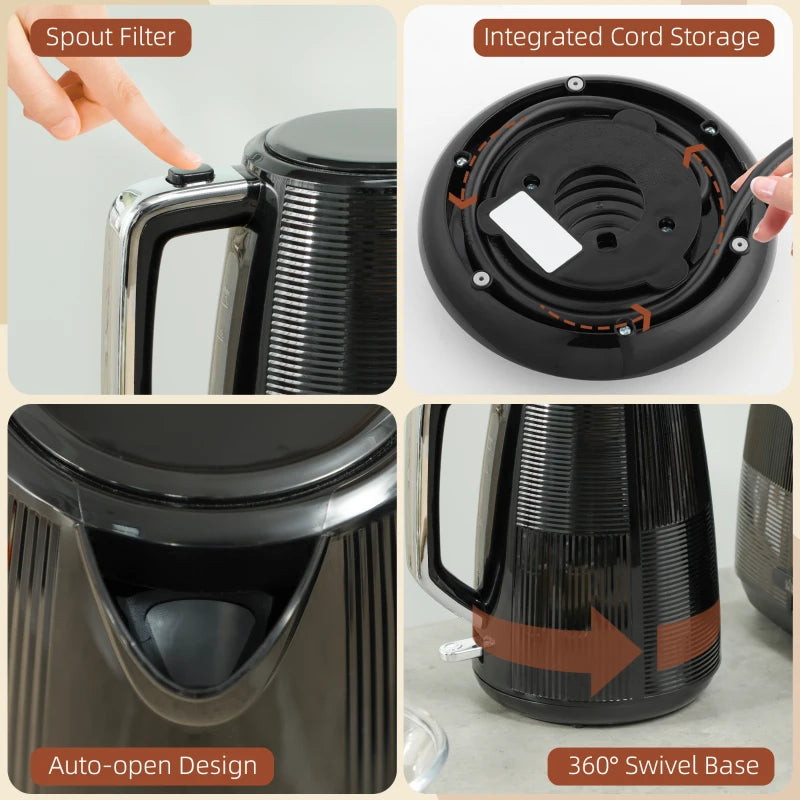 Spout Filter

Integrated Cord Storage

Auto-open Design

360° Swivel Base