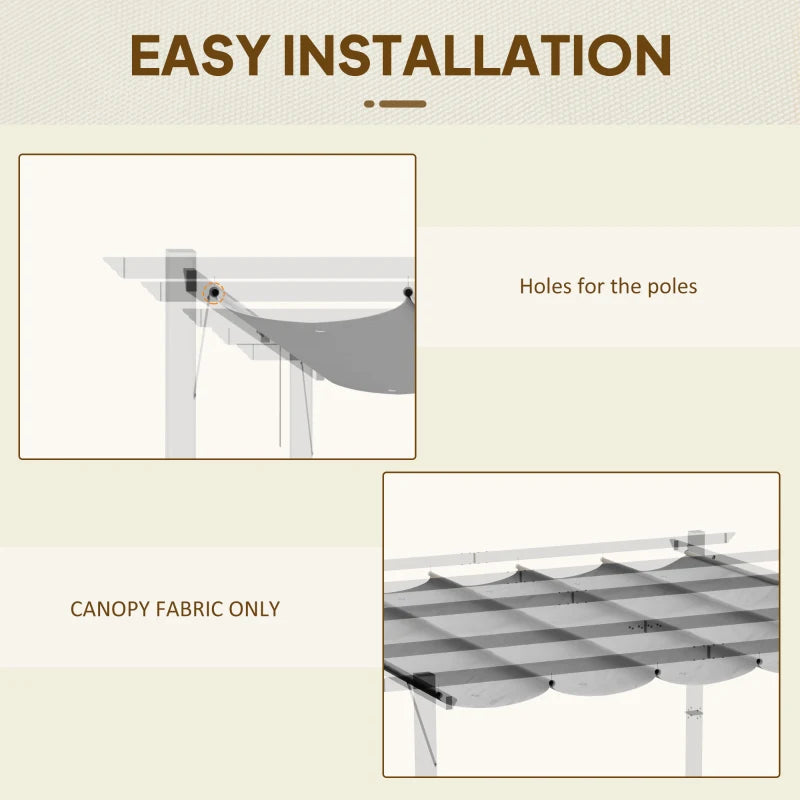 EASY INSTALLATION

Holes for the poles

CANOPY FABRIC ONLY