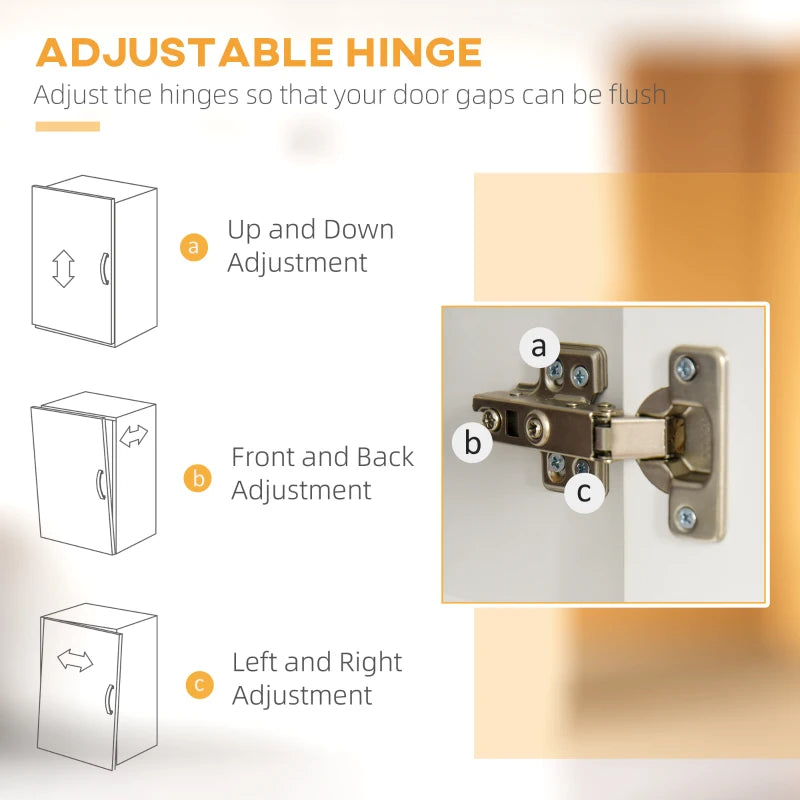 ADJUSTABLE HINGE
Adjust the hinges so that your door gaps can be flush

a Up and Down Adjustment

b Front and Back Adjustment

c Left and Right Adjustment

a
b
c