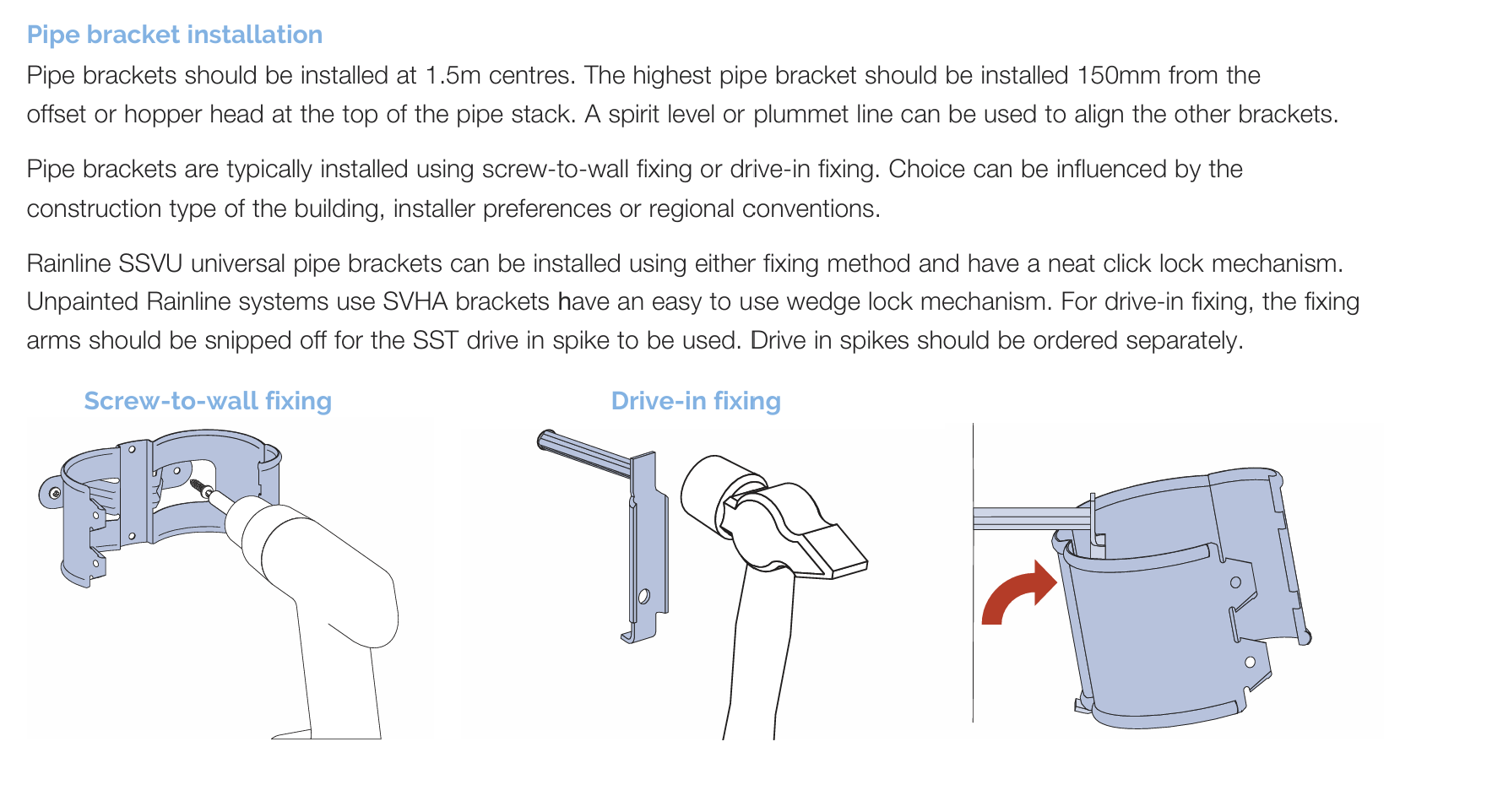 Pipe bracket installation

Pipe brackets should be installed at 1.5m centres. The highest pipe bracket should be installed 150mm from the offset or hopper head at the top of the pipe stack. A spirit level or plummet line can be used to align the other brackets.

Pipe brackets are typically installed using screw-to-wall fixing or drive-in fixing. Choice can be influenced by the construction type of the building, installer preferences or regional conventions.

Rainline SSVU universal pipe brackets can be installed using either fixing method and have a neat click lock mechanism. Unpainted Rainline systems use SVHA brackets have an easy to use wedge lock mechanism. For drive-in fixing, the fixing arms should be snipped off for the SST drive in spike to be used. Drive in spikes should be ordered separately.

Screw-to-wall fixing

Drive-in fixing