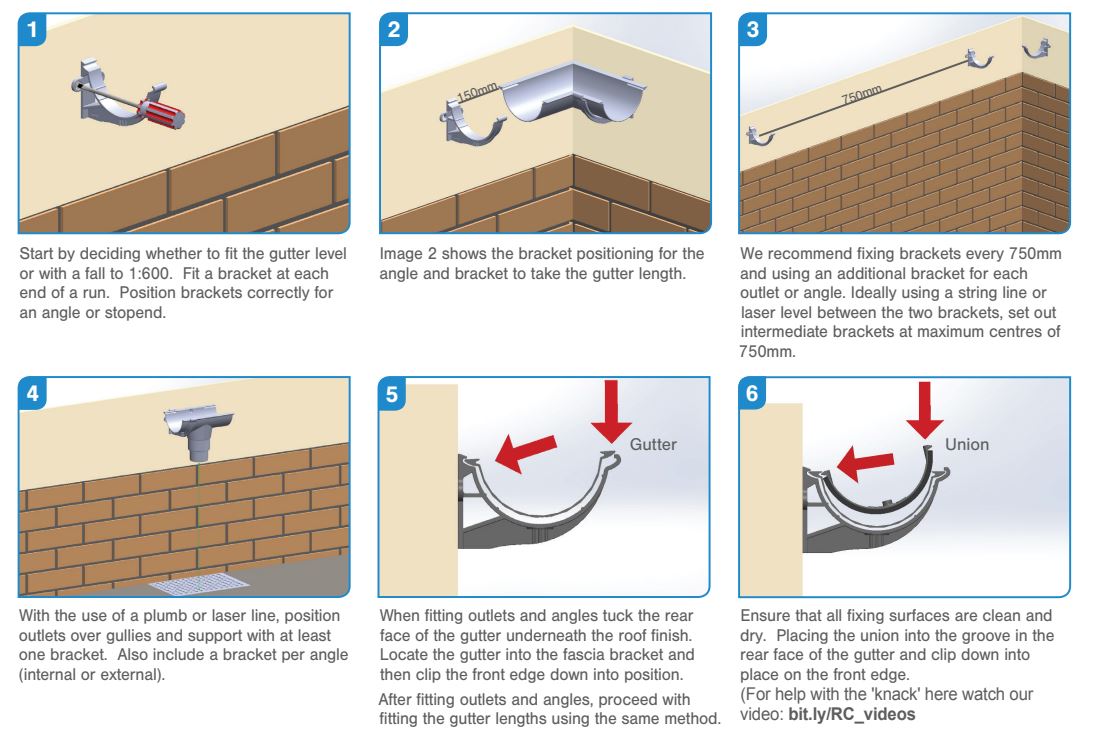 1

Start by deciding whether to fit the gutter level or with a fall to 1:600. Fit a bracket at each end of a run. Position brackets correctly for an angle or stopend.

2

150mm

Image 2 shows the bracket positioning for the angle and bracket to take the gutter length.

3

750mm

We recommend fixing brackets every 750mm and using an additional bracket for each outlet or angle. Ideally using a string line or laser level between the two brackets, set out intermediate brackets at maximum centres of 750mm.

4

With the use of a plumb or laser line, position outlets over gullies and support with at least one bracket. Also include a bracket per angle (internal or external).

5

Gutter

When fitting outlets and angles tuck the rear face of the gutter underneath the roof finish. Locate the gutter into the fascia bracket and then clip the front edge down into position.

After fitting outlets and angles, proceed with fitting the gutter lengths using the same method.

6

Union

Ensure that all fixing surfaces are clean and dry. Placing the union into the groove in the rear face of the gutter and clip down into place on the front edge.
(For help with the 'knack' here watch our video: bit.ly/RC_videos