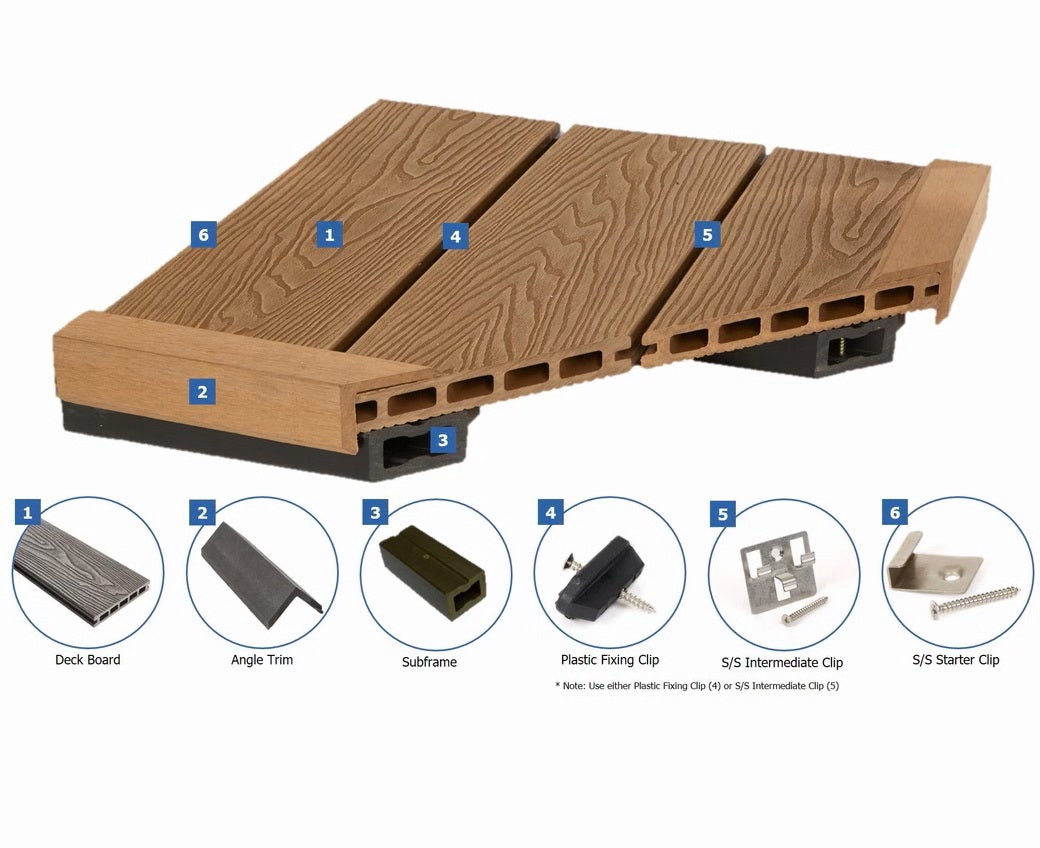 6 1 4 5

2

3

1 Deck Board

2 Angle Trim

3 Subframe

4 Plastic Fixing Clip

5 S/S Intermediate Clip

6 S/S Starter Clip

* Note: Use either Plastic Fixing Clip (4) or S/S Intermediate Clip (5)