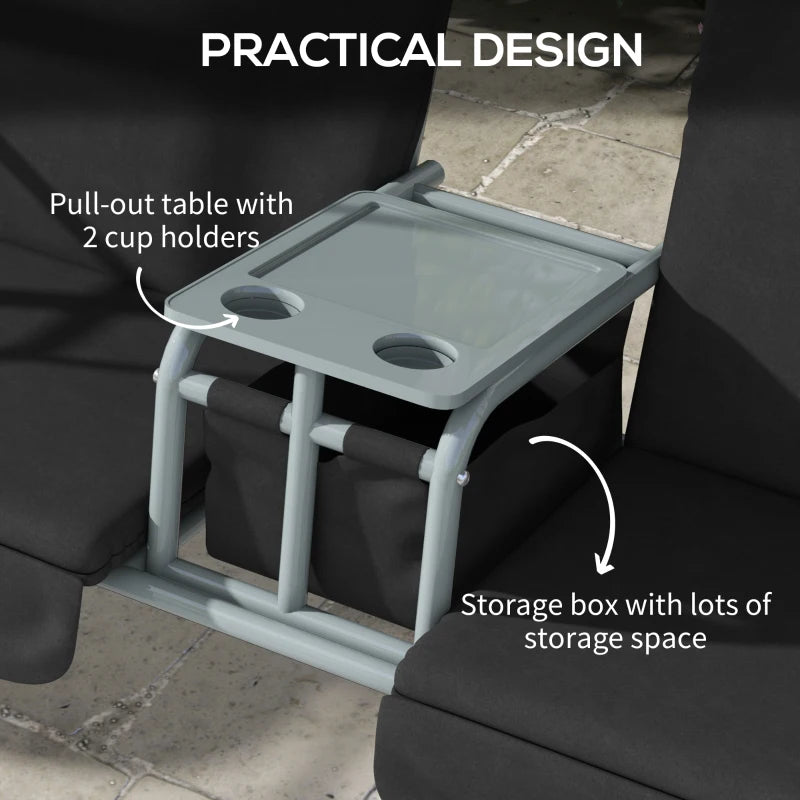 PRACTICAL DESIGN

Pull-out table with 2 cup holders

Storage box with lots of storage space