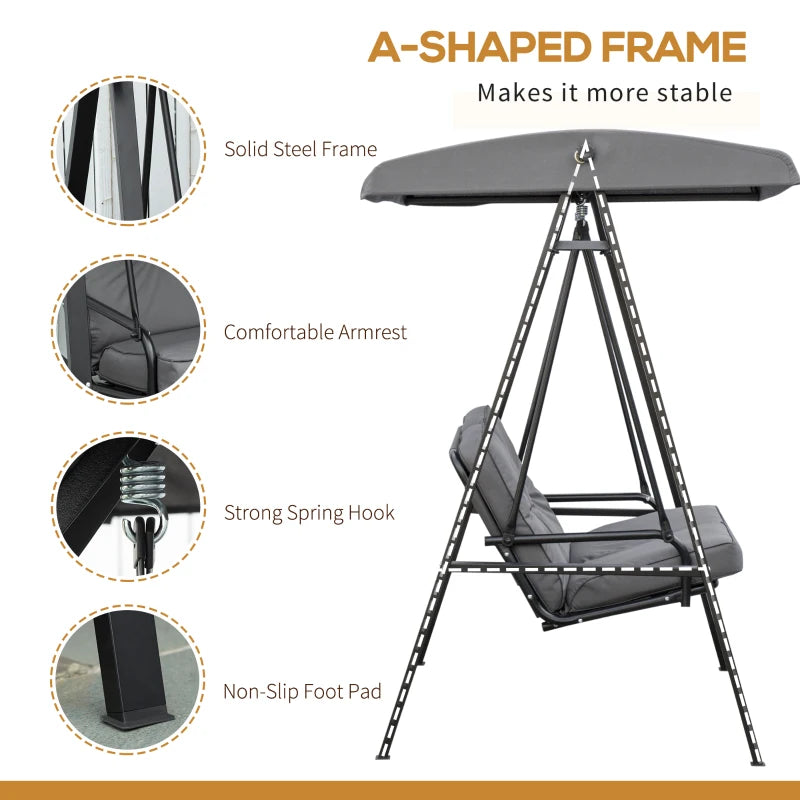 A-SHAPED FRAME

Makes it more stable

Solid Steel Frame

Comfortable Armrest

Strong Spring Hook

Non-Slip Foot Pad