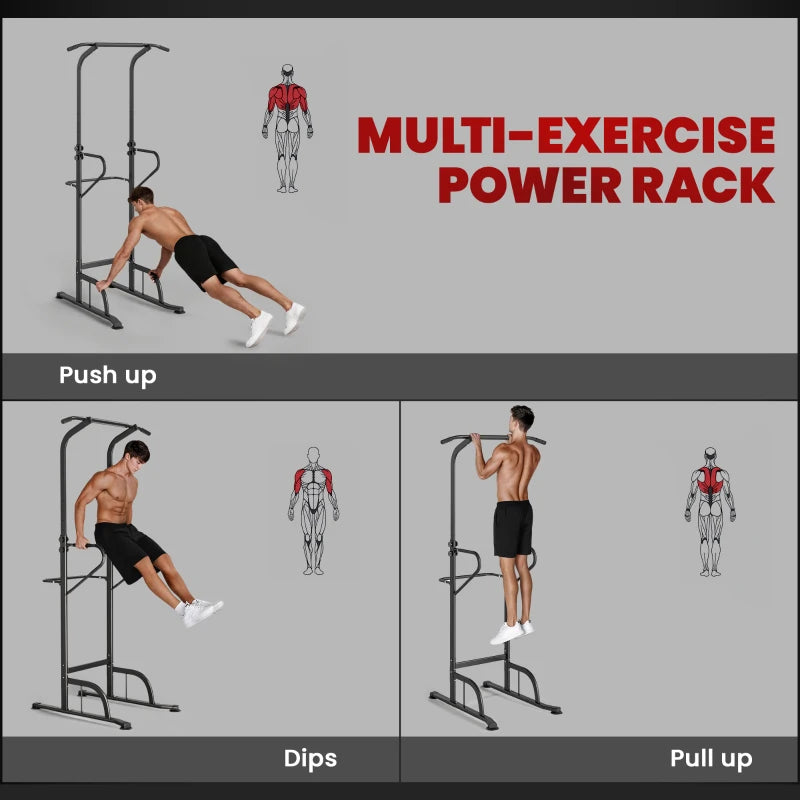 MULTI-EXERCISE POWER RACK

Push up

Dips

Pull up