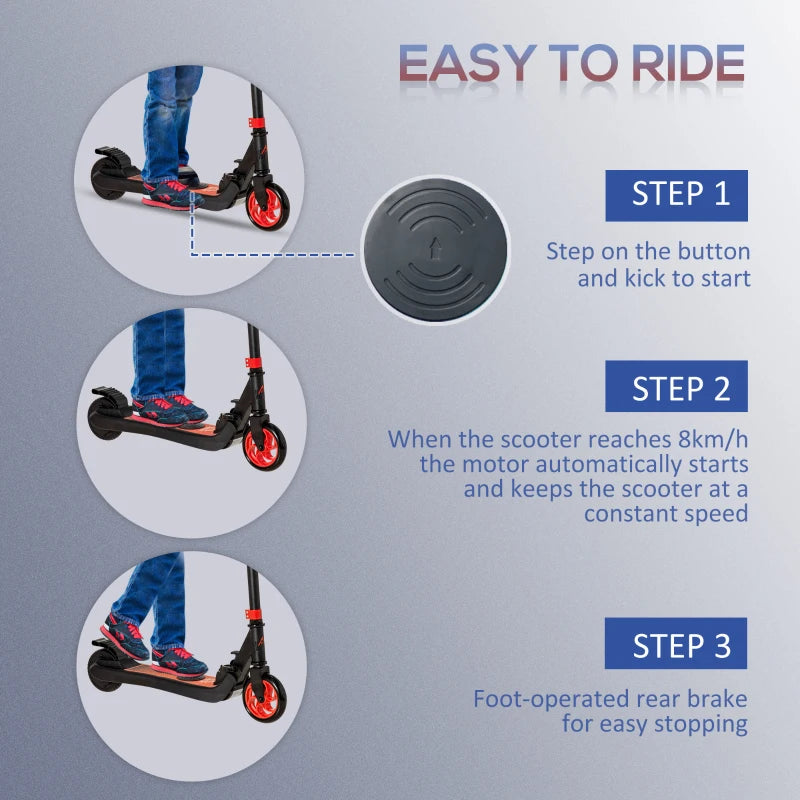 EASY TO RIDE

STEP 1

Step on the button and kick to start

STEP 2

When the scooter reaches 8km/h the motor automatically starts and keeps the scooter at a constant speed

STEP 3

Foot-operated rear brake for easy stopping