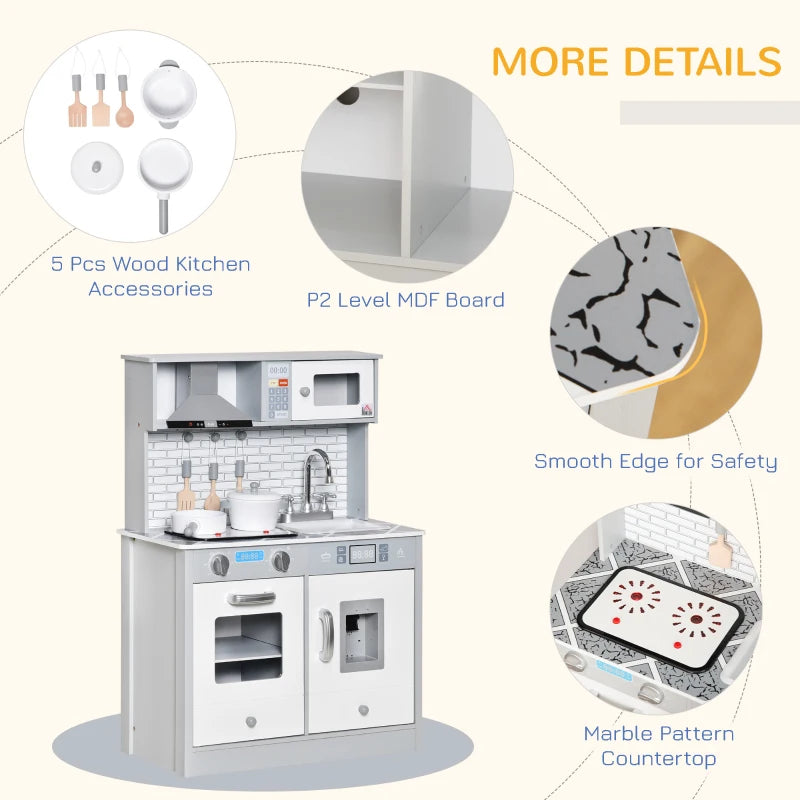 MORE DETAILS

5 Pcs Wood Kitchen Accessories

P2 Level MDF Board

Smooth Edge for Safety

Marble Pattern Countertop