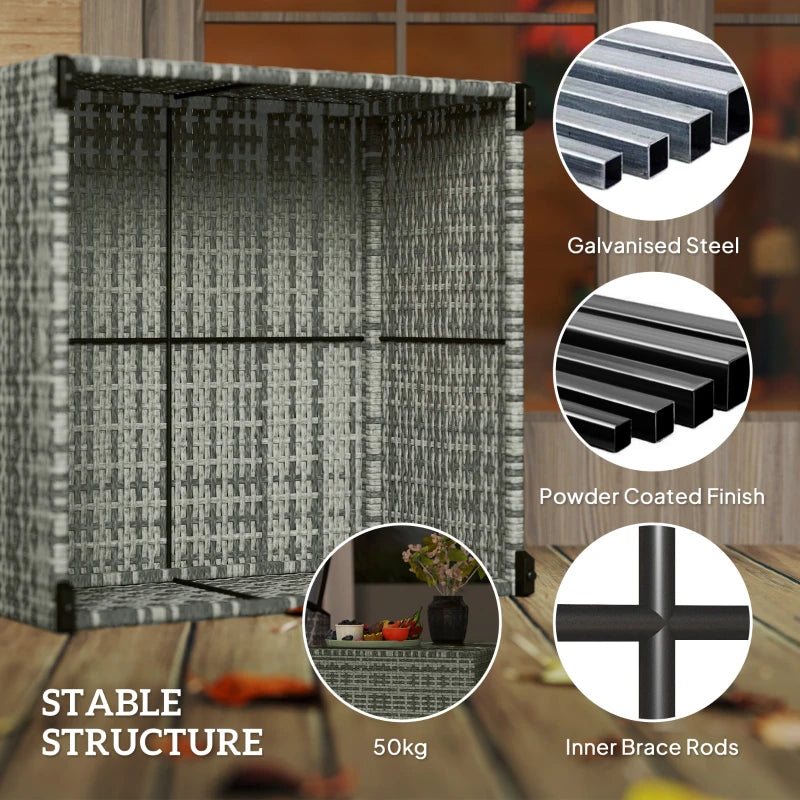 Galvanised Steel

Powder Coated Finish

STABLE STRUCTURE

50kg

Inner Brace Rods