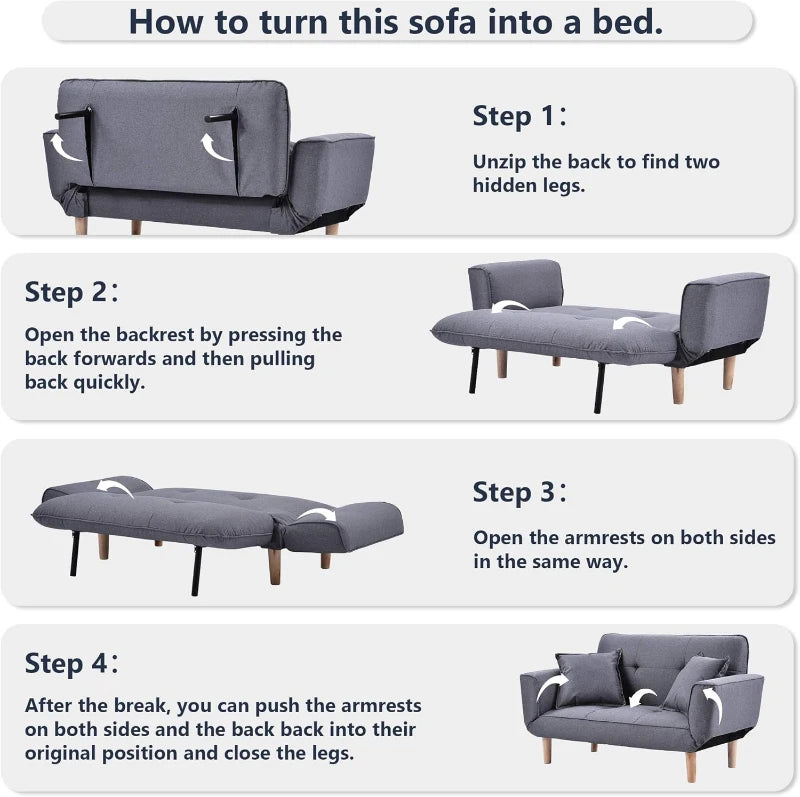 How to turn this sofa into a bed.

Step 1:

Unzip the back to find two hidden legs.

Step 2:

Open the backrest by pressing the back forwards and then pulling back quickly.

Step 3:

Open the armrests on both sides in the same way.

Step 4:

After the break, you can push the armrests on both sides and the back back into their original position and close the legs.