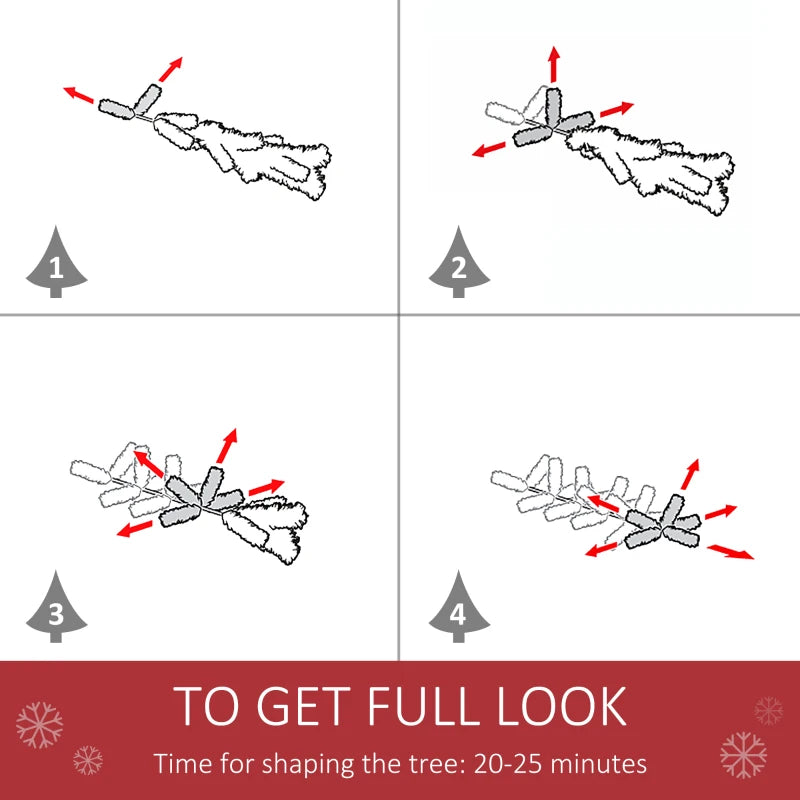 1

2

3

4

TO GET FULL LOOK

Time for shaping the tree: 20-25 minutes