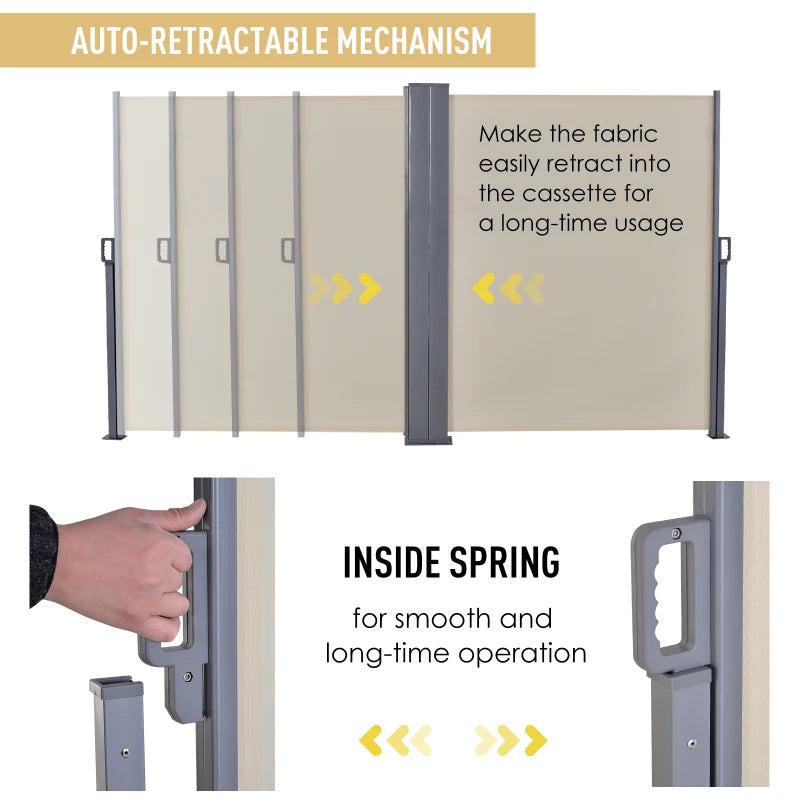 AUTO-RETRACTABLE MECHANISM

Make the fabric easily retract into the cassette for a long-time usage

INSIDE SPRING

for smooth and long-time operation