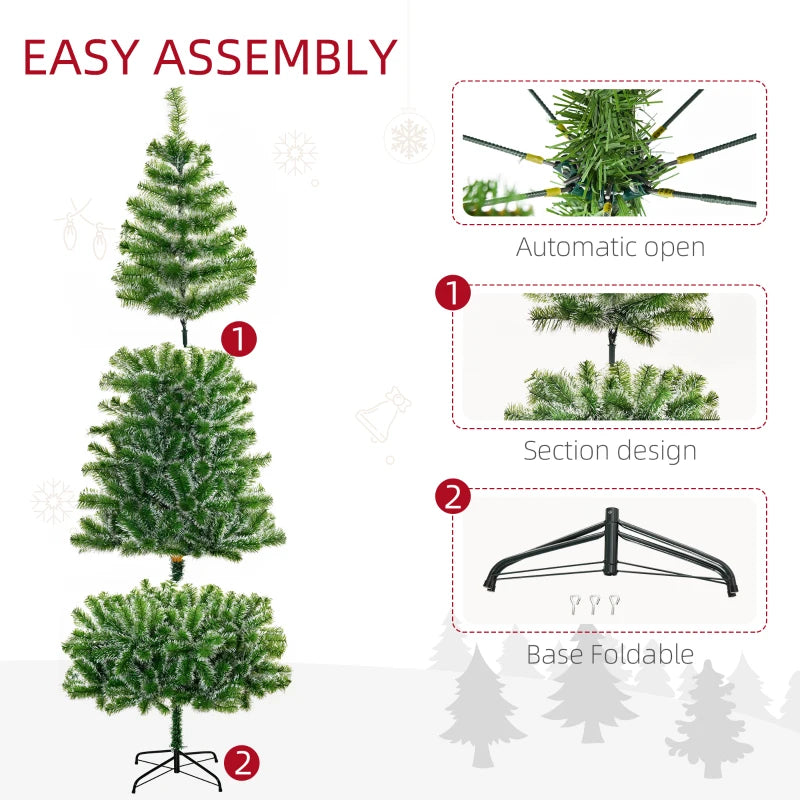 EASY ASSEMBLY

1

2

Automatic open

1

Section design

2

Base Foldable