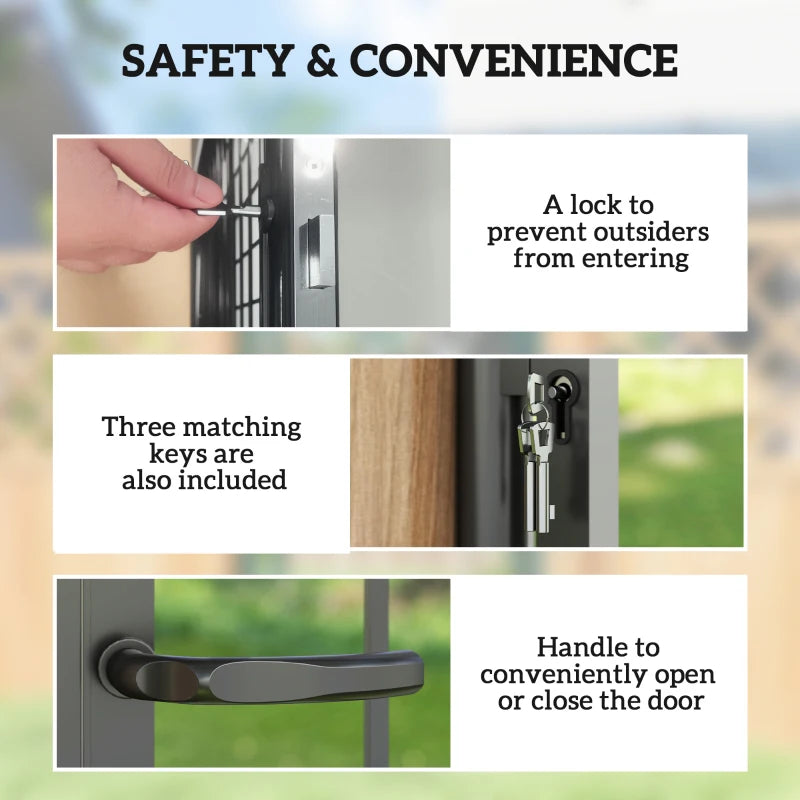 SAFETY & CONVENIENCE

A lock to prevent outsiders from entering

Three matching keys are also included

Handle to conveniently open or close the door