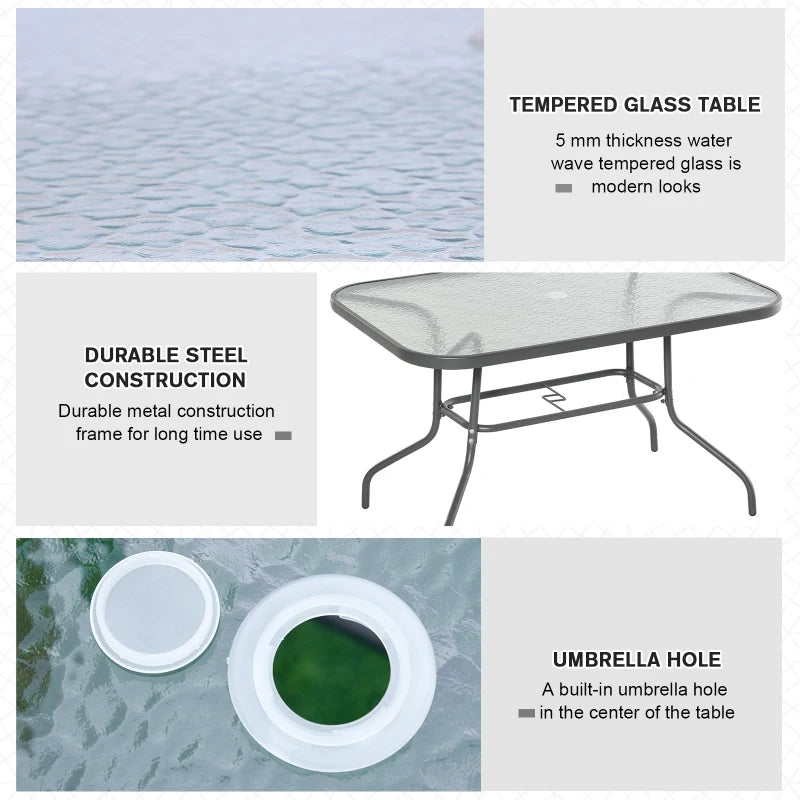 TEMPERED GLASS TABLE

5 mm thickness water wave tempered glass is modern looks

DURABLE STEEL CONSTRUCTION

Durable metal construction frame for long time use

UMBRELLA HOLE

A built-in umbrella hole in the center of the table