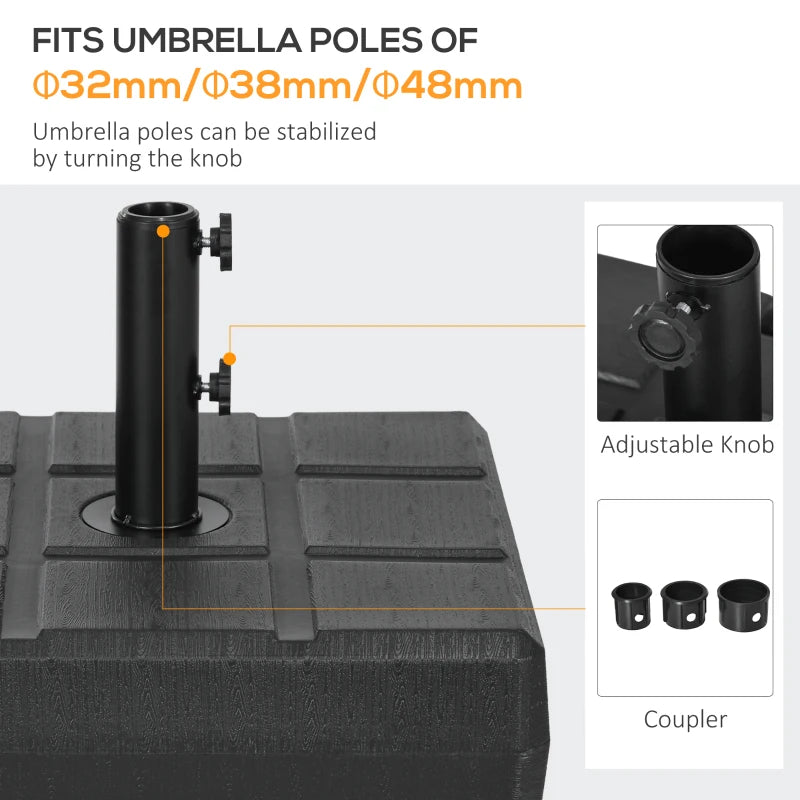 FITS UMBRELLA POLES OF
Φ32mm/Φ38mm/Φ48mm

Umbrella poles can be stabilized by turning the knob

Adjustable Knob

Coupler