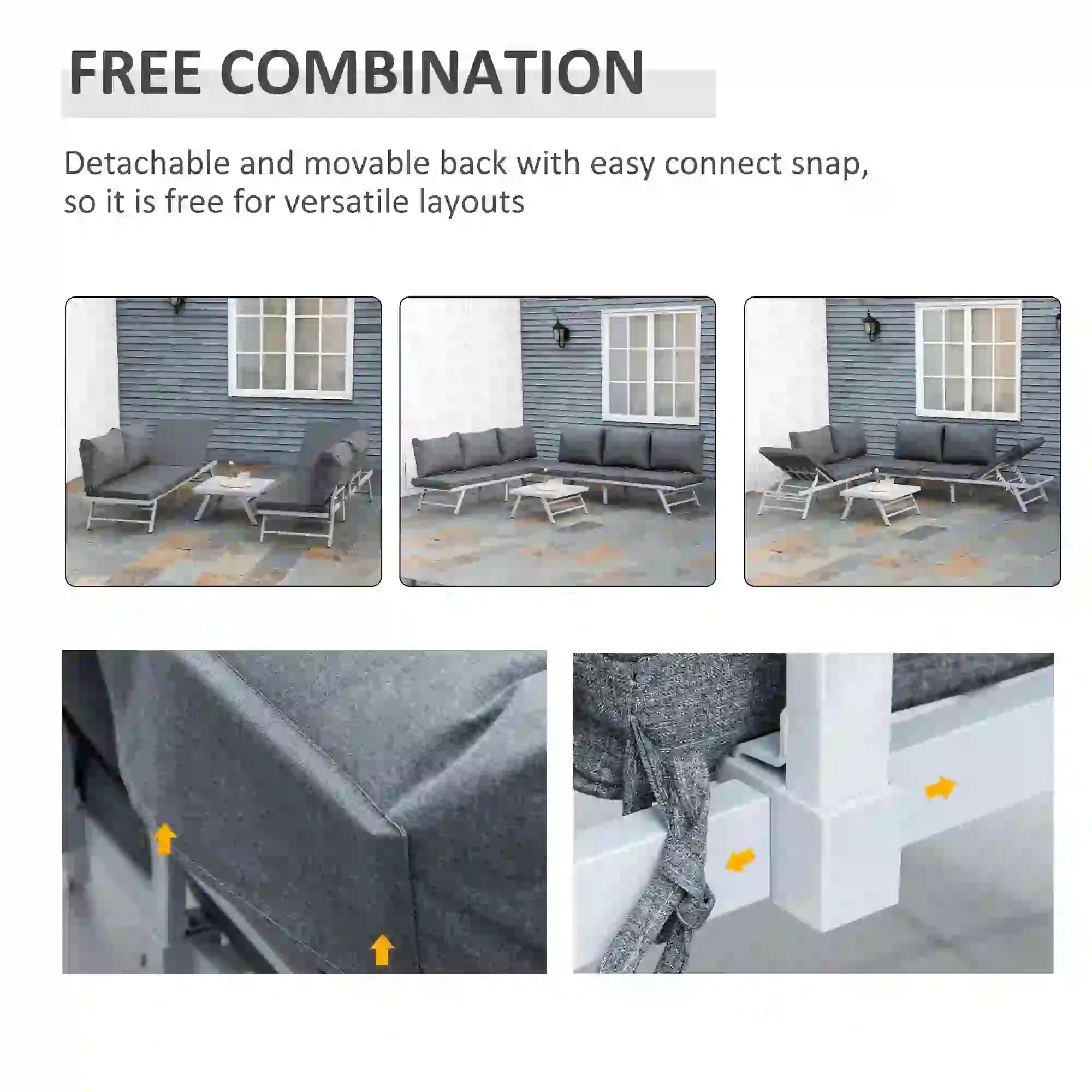 FREE COMBINATION

Detachable and movable back with easy connect snap, so it is free for versatile layouts