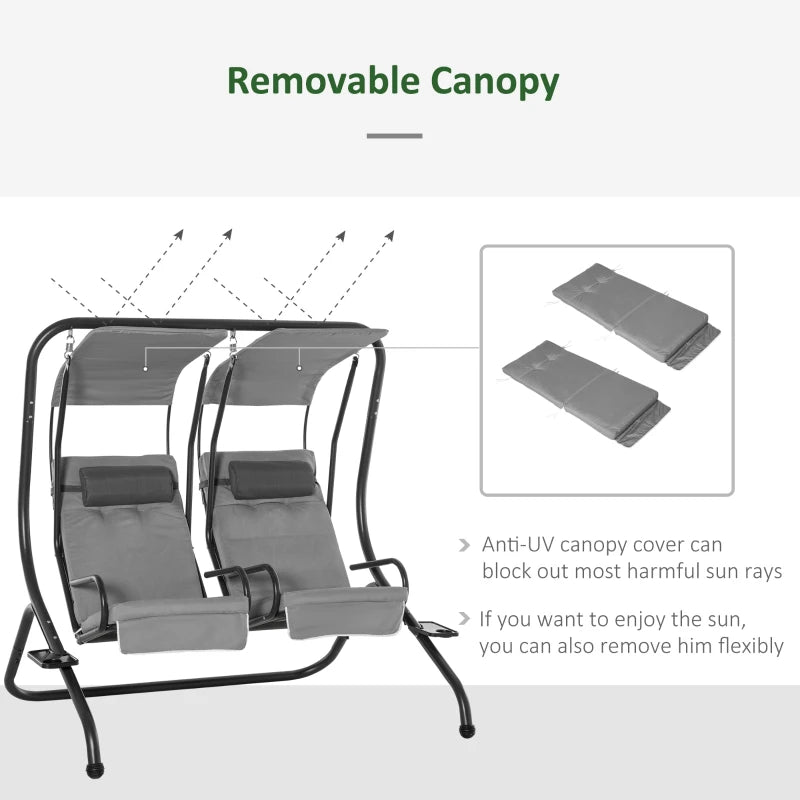 Removable Canopy

Anti-UV canopy cover can block out most harmful sun rays

If you want to enjoy the sun, you can also remove him flexibly