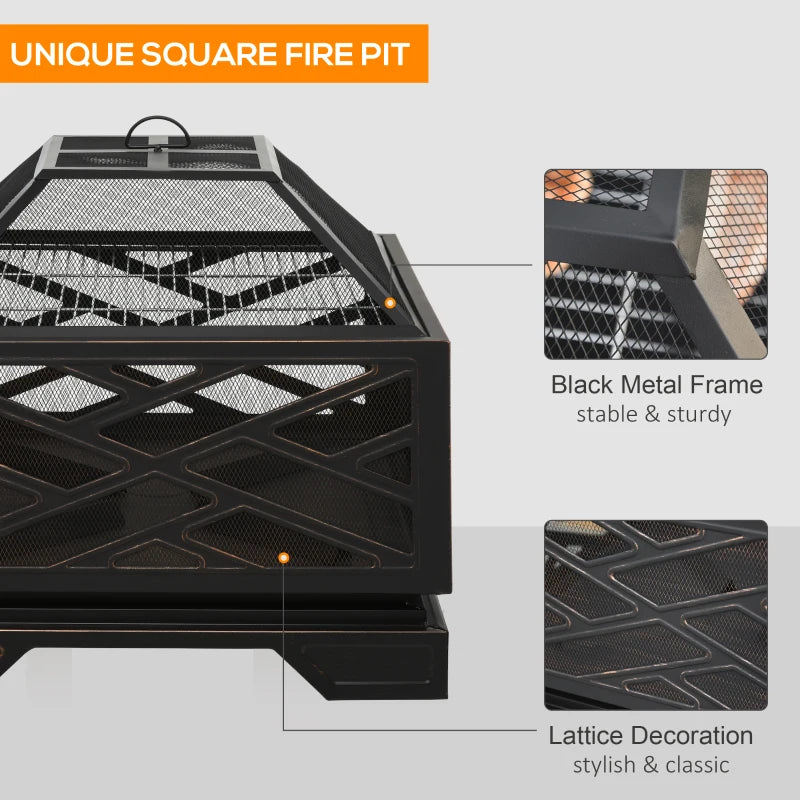 UNIQUE SQUARE FIRE PIT

Black Metal Frame
stable & sturdy

Lattice Decoration
stylish & classic