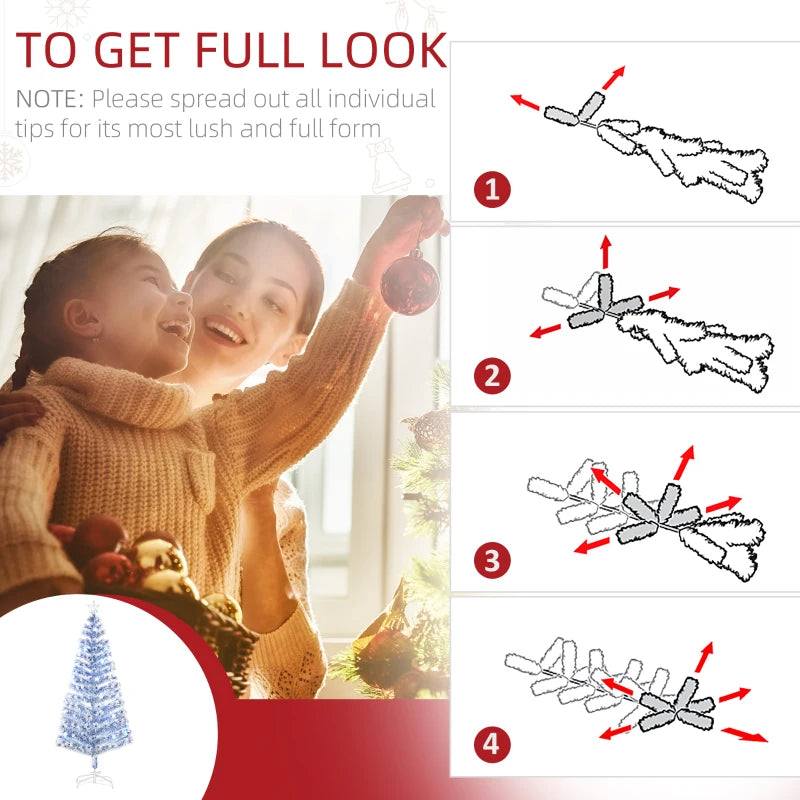 TO GET FULL LOOK

NOTE: Please spread out all individual tips for its most lush and full form

1

2

3

4