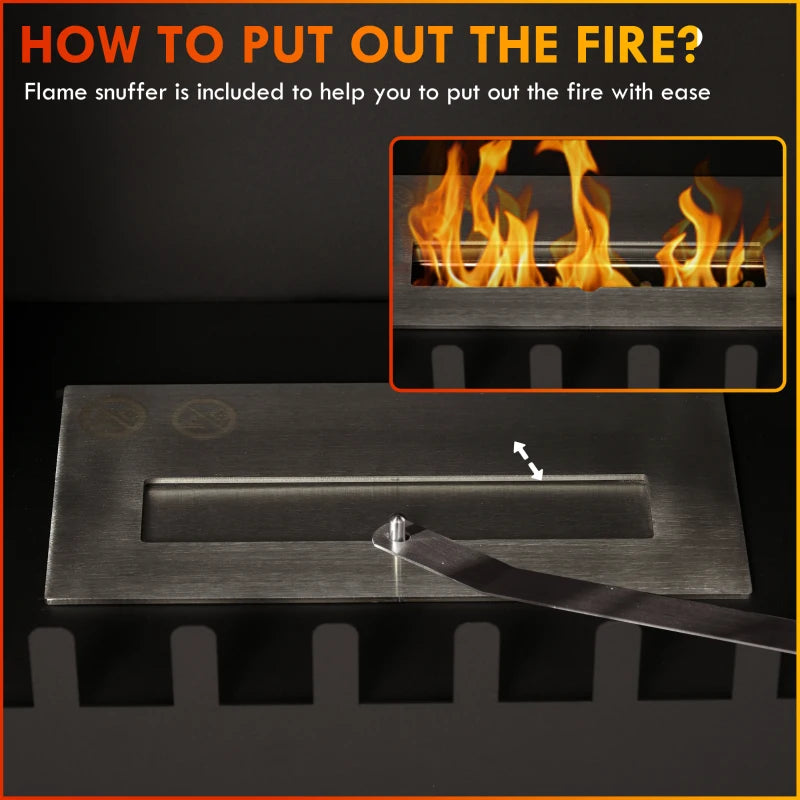 HOW TO PUT OUT THE FIRE?
Flame snuffer is included to help you to put out the fire with ease