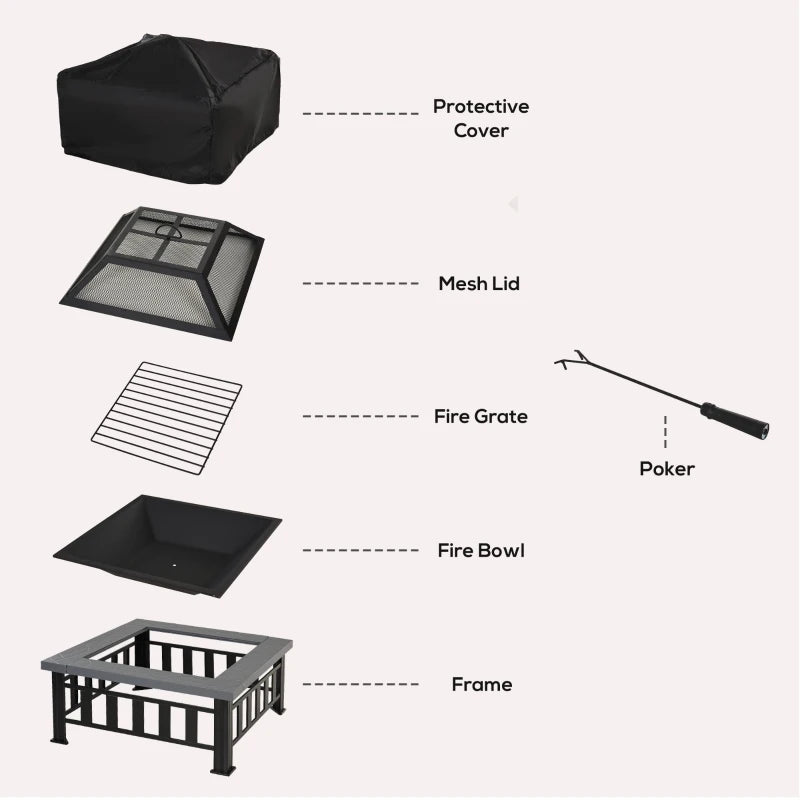 Protective Cover

Mesh Lid

Fire Grate

Poker

Fire Bowl

Frame