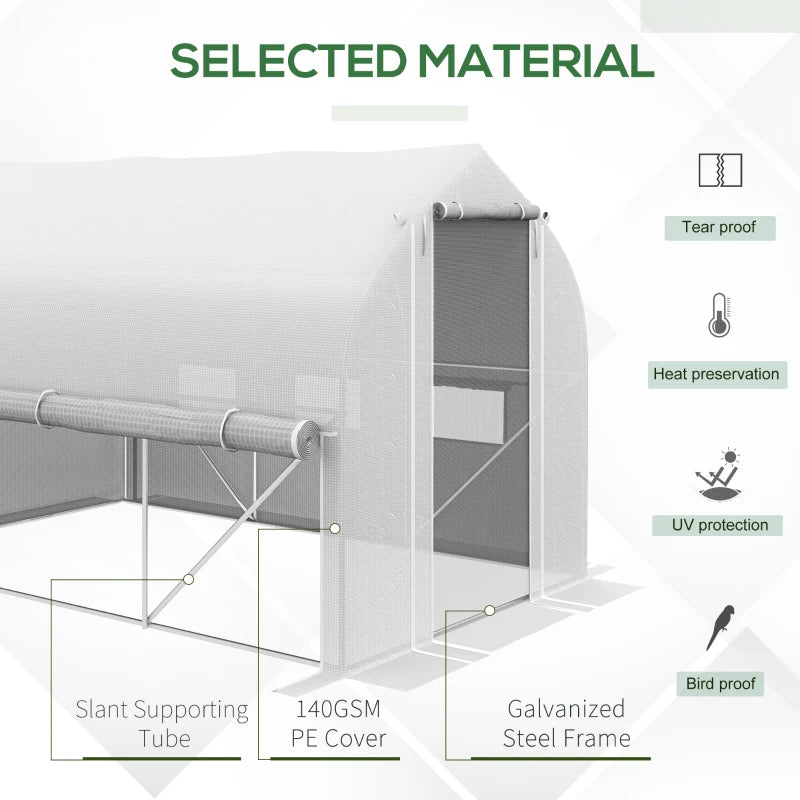 SELECTED MATERIAL

Tear proof

Heat preservation

UV protection

Bird proof

Slant Supporting Tube

140GSM PE Cover

Galvanized Steel Frame