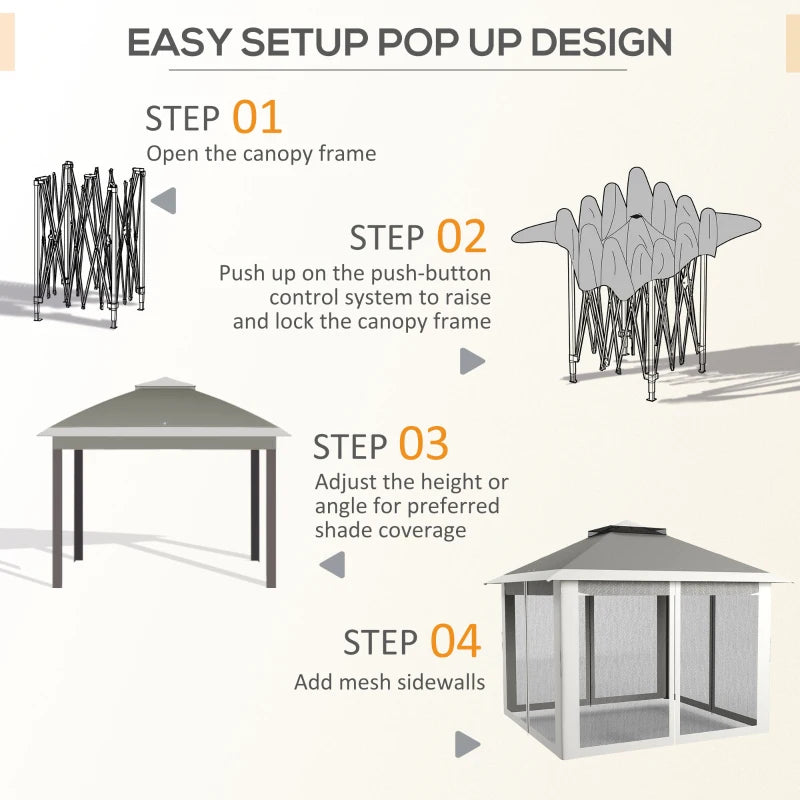 EASY SETUP POP UP DESIGN

STEP 01
Open the canopy frame

STEP 02
Push up on the push-button control system to raise and lock the canopy frame

STEP 03
Adjust the height or angle for preferred shade coverage

STEP 04
Add mesh sidewalls