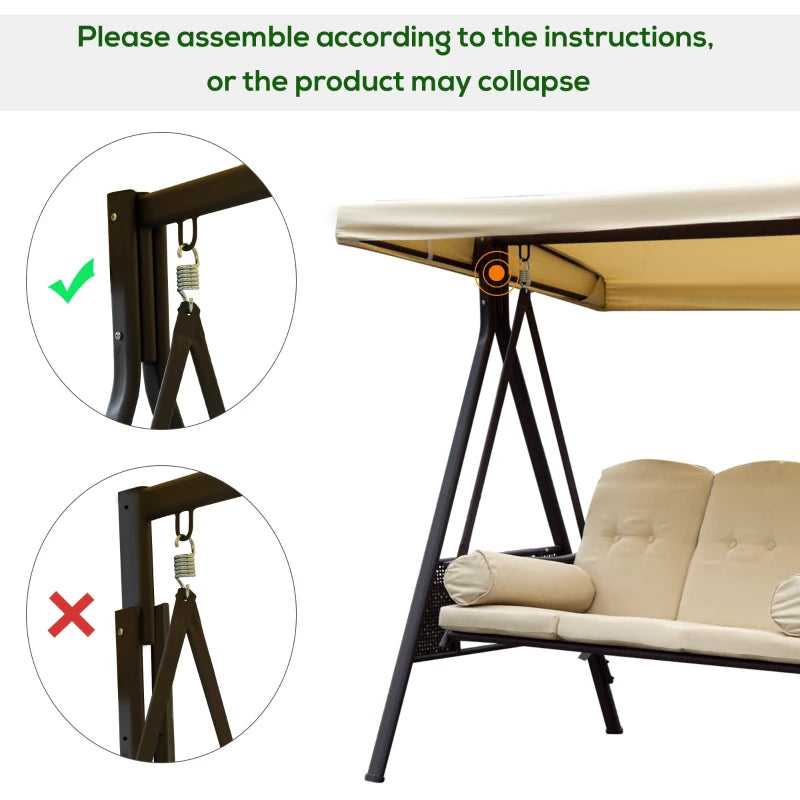 Please assemble according to the instructions, or the product may collapse