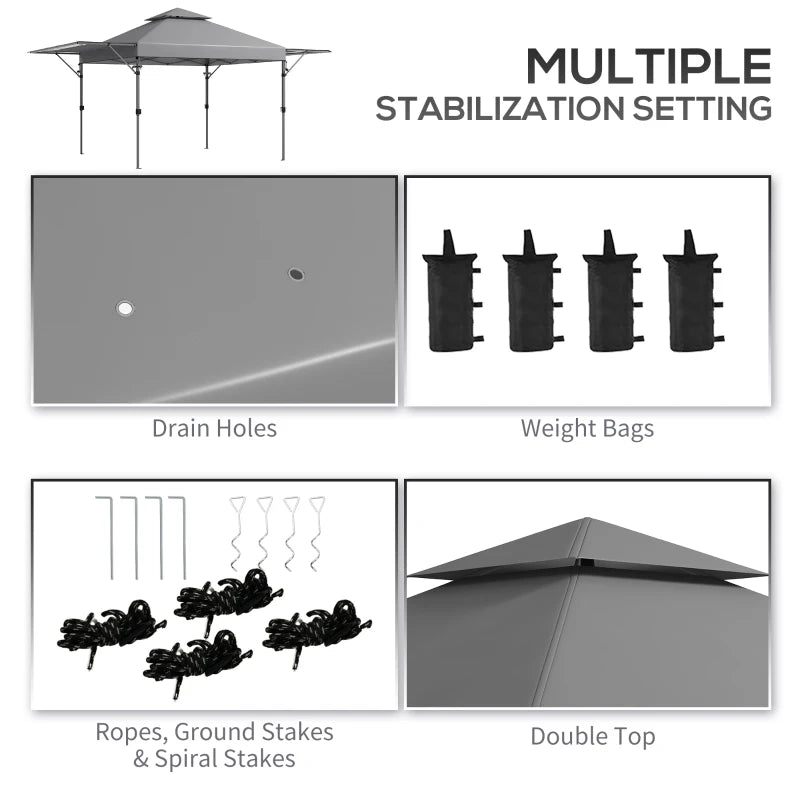 MULTIPLE
STABILIZATION SETTING

Drain Holes

Weight Bags

Ropes, Ground Stakes & Spiral Stakes

Double Top