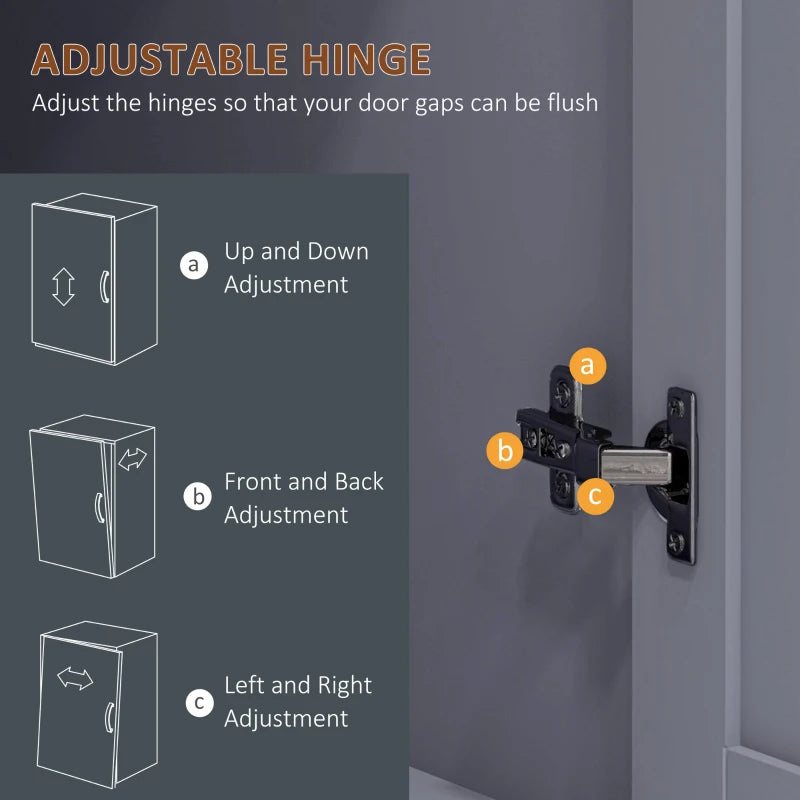 ADJUSTABLE HINGE
Adjust the hinges so that your door gaps can be flush

a Up and Down Adjustment

b Front and Back Adjustment

c Left and Right Adjustment

a
b
c