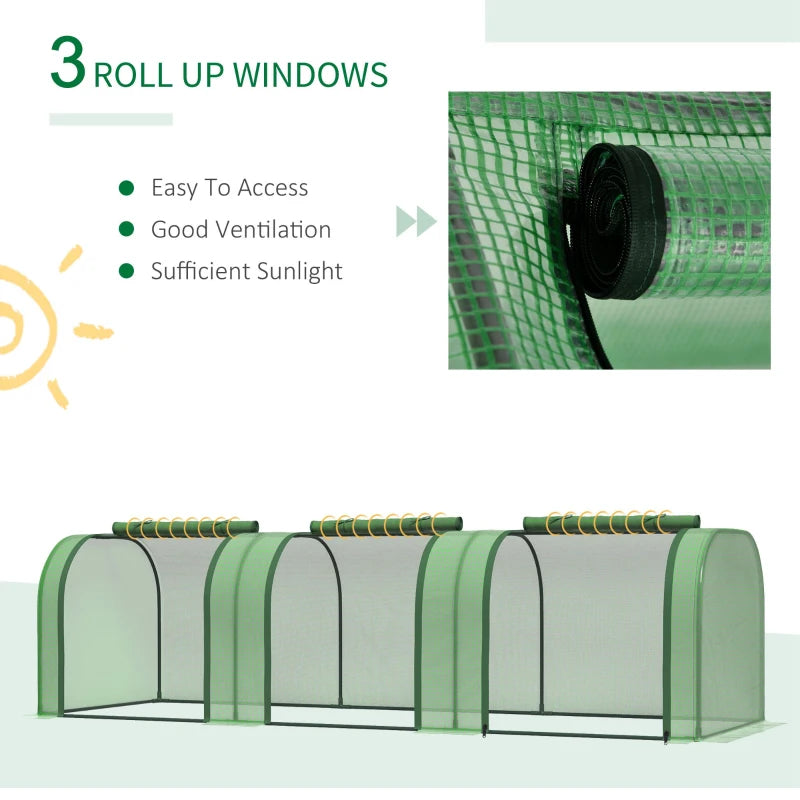 3 ROLL UP WINDOWS

Easy To Access
Good Ventilation
Sufficient Sunlight