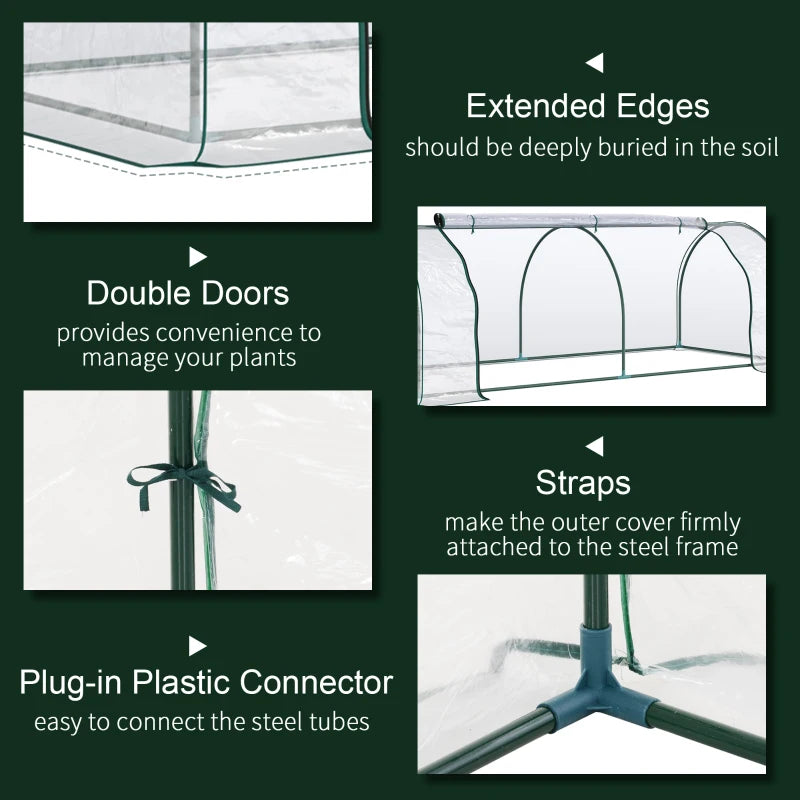 Extended Edges
should be deeply buried in the soil

Double Doors
provides convenience to manage your plants

Straps
make the outer cover firmly attached to the steel frame

Plug-in Plastic Connector
easy to connect the steel tubes