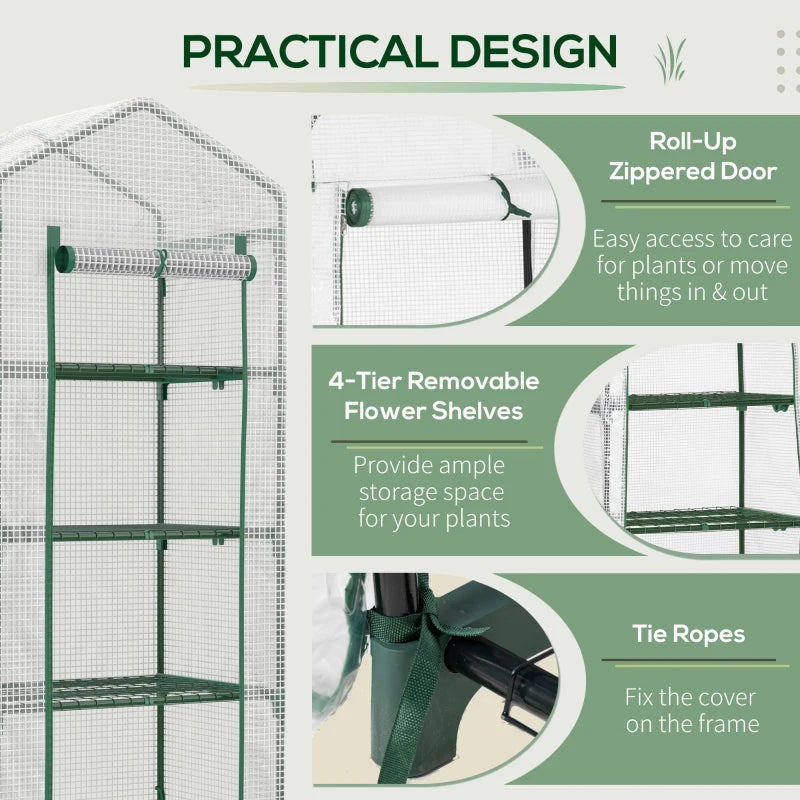 PRACTICAL DESIGN

Roll-Up Zippered Door

Easy access to care for plants or move things in & out

4-Tier Removable Flower Shelves

Provide ample storage space for your plants

Tie Ropes

Fix the cover on the frame