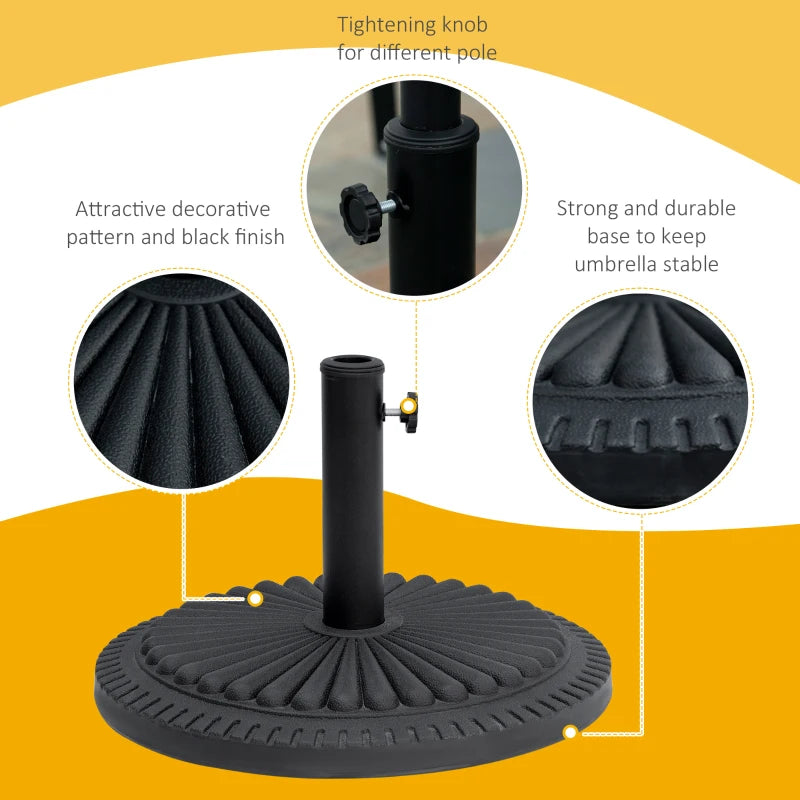 Tightening knob
for different pole

Attractive decorative
pattern and black finish

Strong and durable
base to keep
umbrella stable