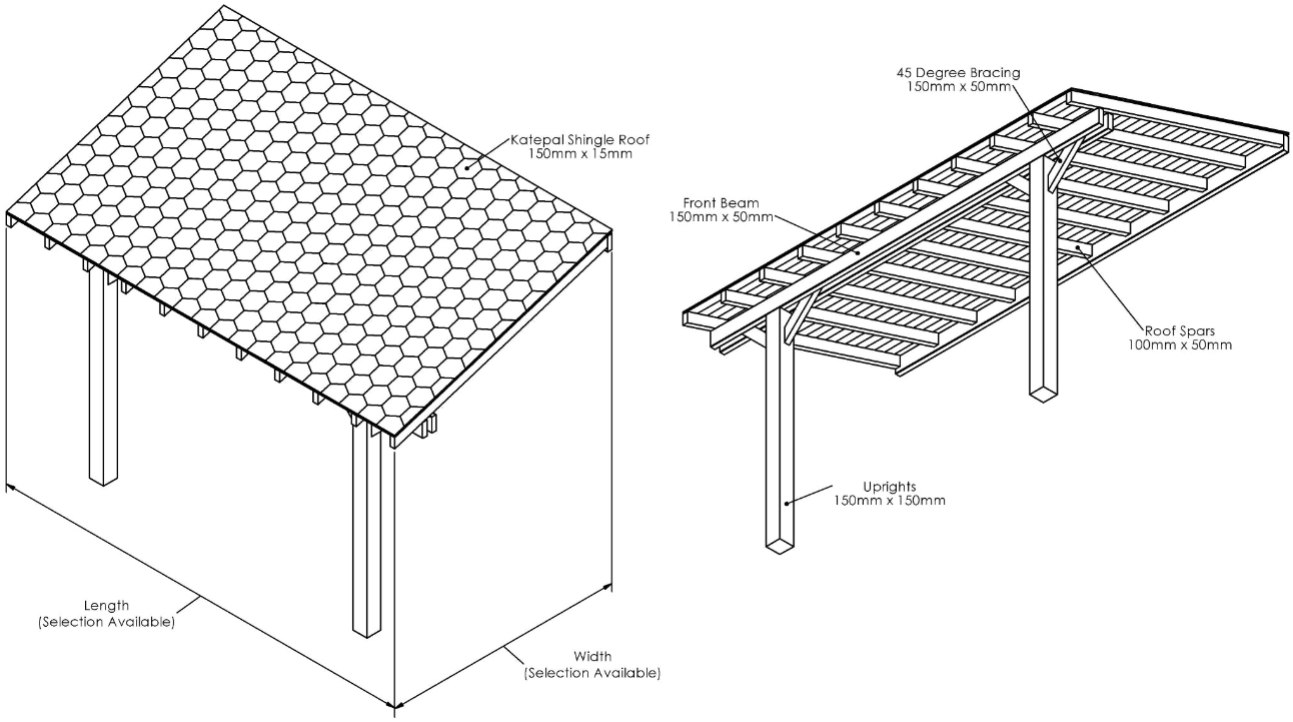 Katepal Shingle Roof
150mm x 15mm

Length
(Selection Available)

Width
(Selection Available)

45 Degree Bracing
150mm x 50mm

Front Beam
150mm x 50mm

Roof Spars
100mm x 50mm

Uprights
150mm x 150mm