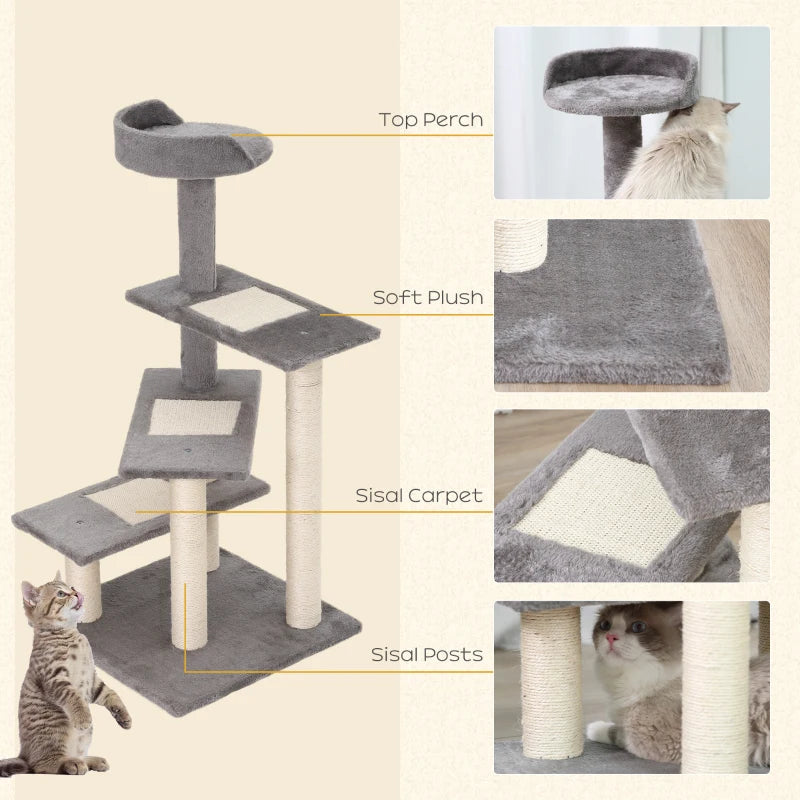 Top Perch

Soft Plush

Sisal Carpet

Sisal Posts