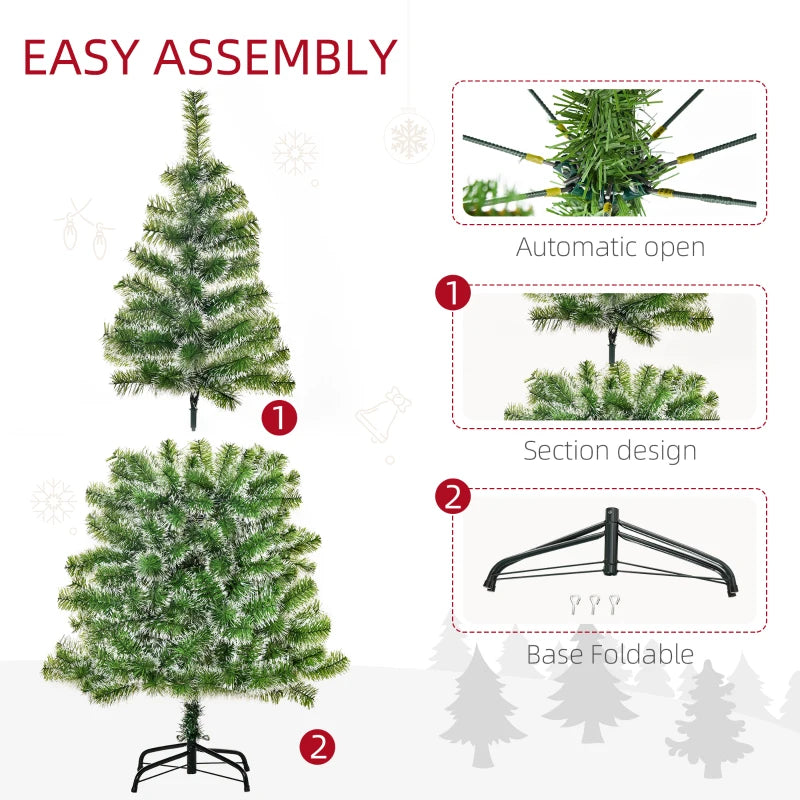 EASY ASSEMBLY

1

2

Automatic open

1

Section design

2

Base Foldable