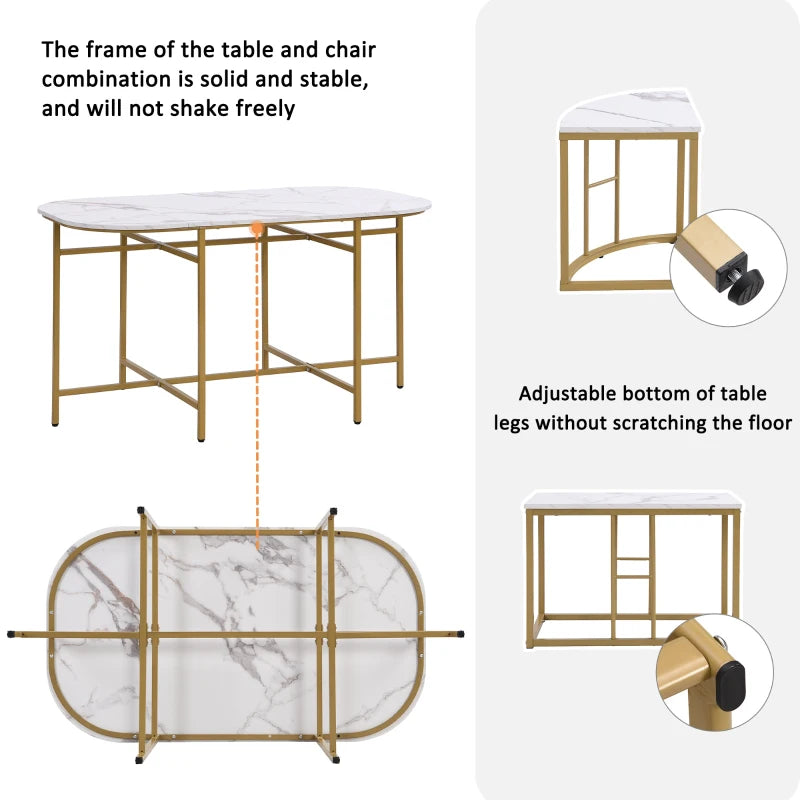 The frame of the table and chair combination is solid and stable, and will not shake freely

Adjustable bottom of table legs without scratching the floor