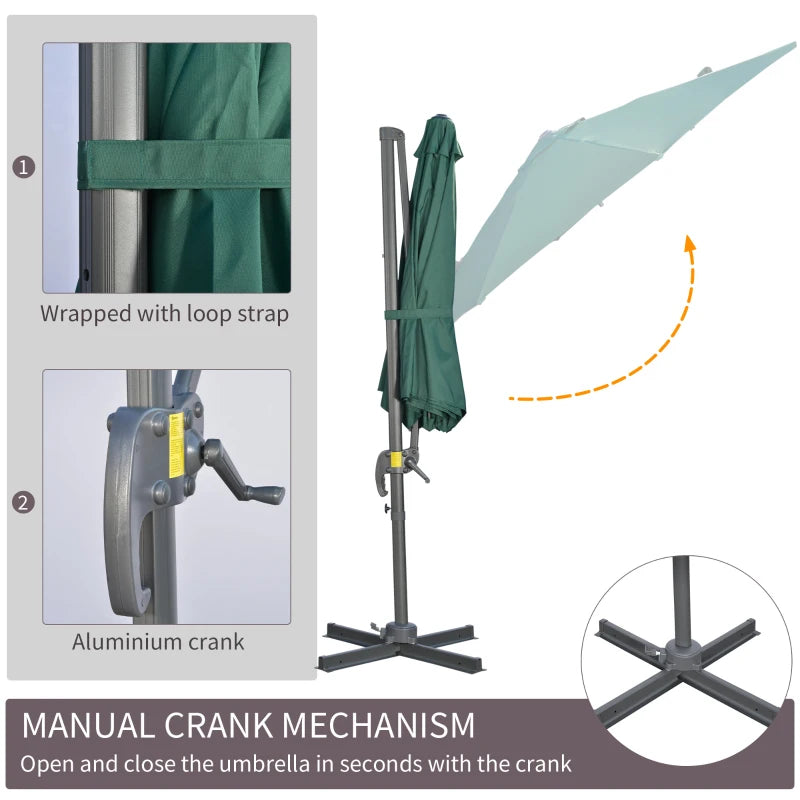 1

Wrapped with loop strap

2

Aluminium crank

MANUAL CRANK MECHANISM
Open and close the umbrella in seconds with the crank