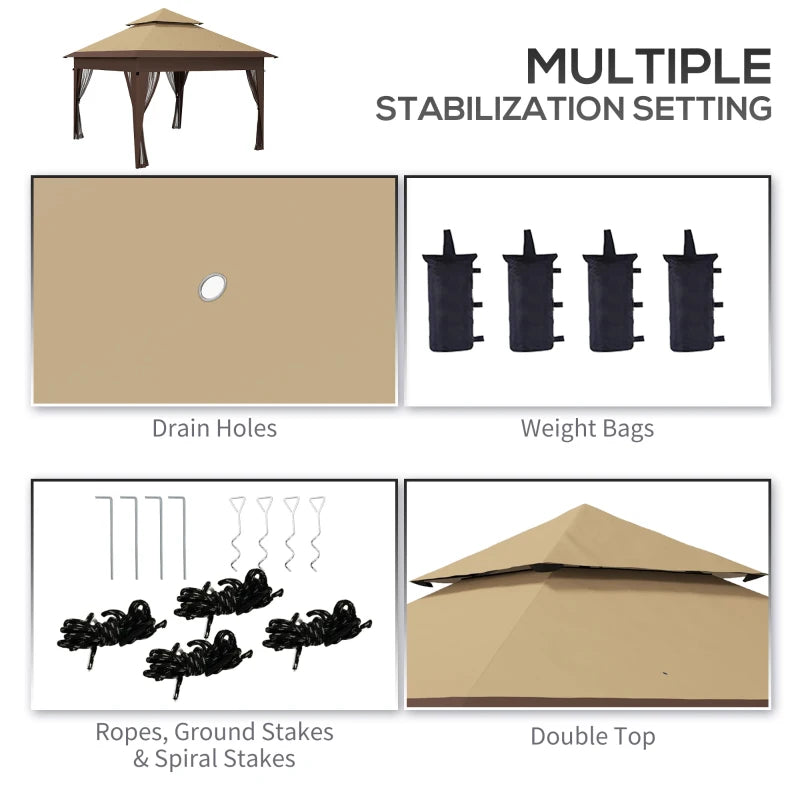 MULTIPLE
STABILIZATION SETTING

Drain Holes

Weight Bags

Ropes, Ground Stakes & Spiral Stakes

Double Top