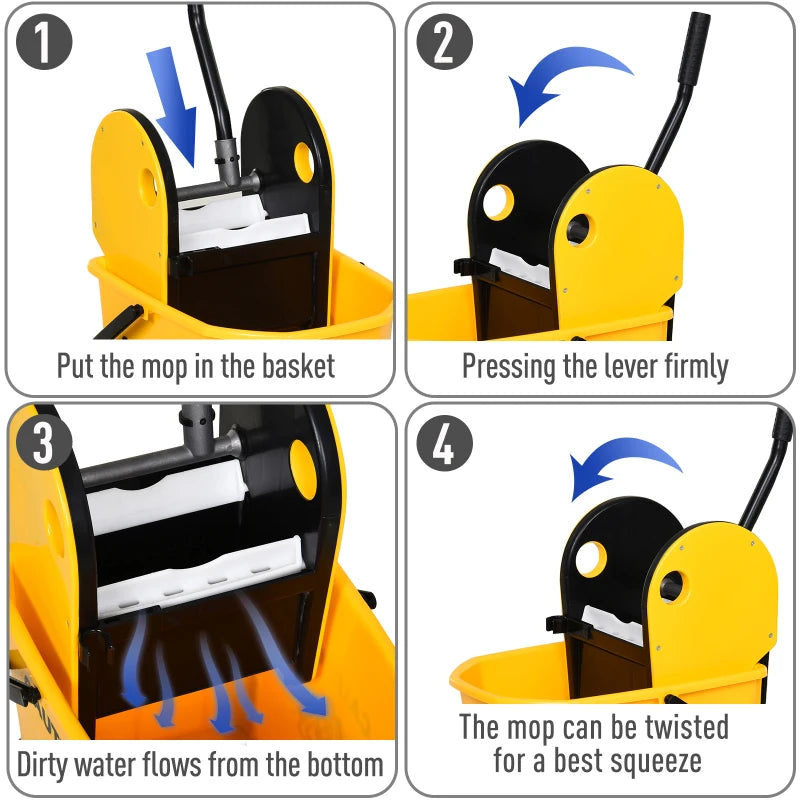 1

Put the mop in the basket

2

Pressing the lever firmly

3

Dirty water flows from the bottom

4

The mop can be twisted for a best squeeze