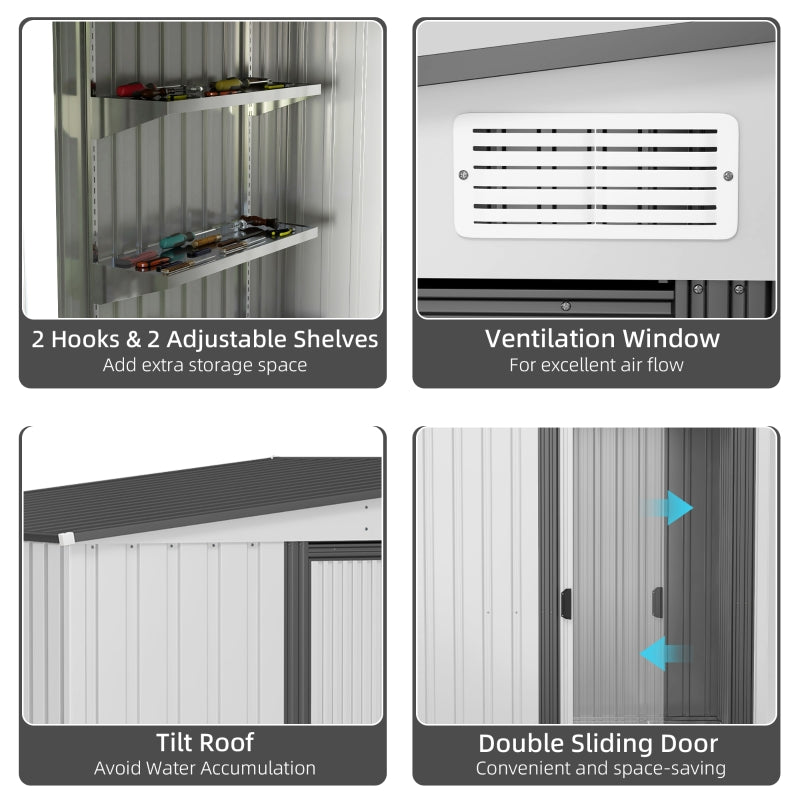 2 Hooks & 2 Adjustable Shelves
Add extra storage space

Ventilation Window
For excellent air flow

Tilt Roof
Avoid Water Accumulation

Double Sliding Door
Convenient and space-saving