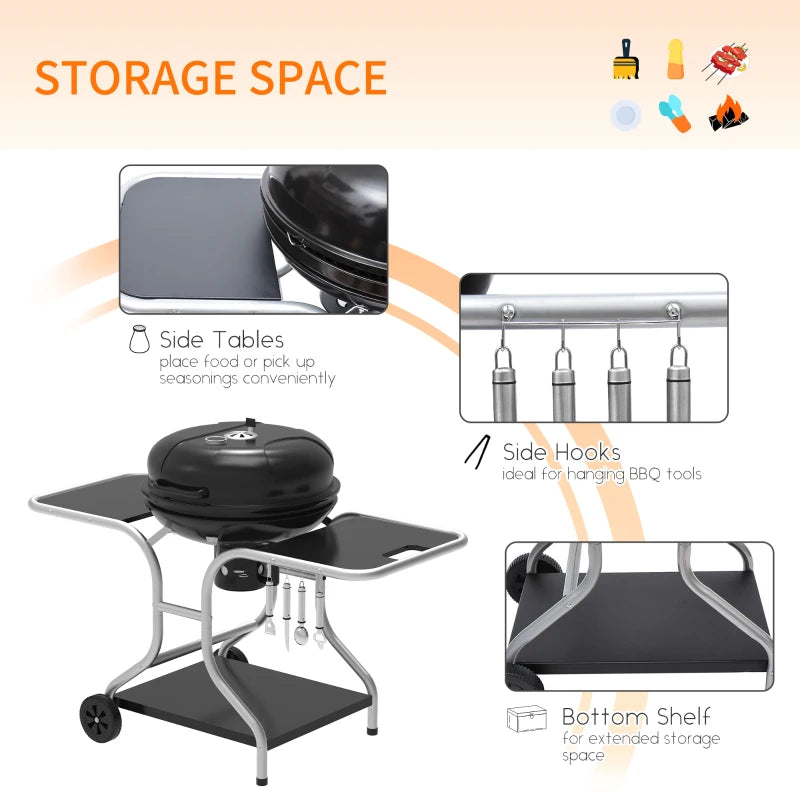 STORAGE SPACE

Side Tables
place food or pick up seasonings conveniently

Side Hooks
ideal for hanging BBQ tools

Bottom Shelf
for extended storage space