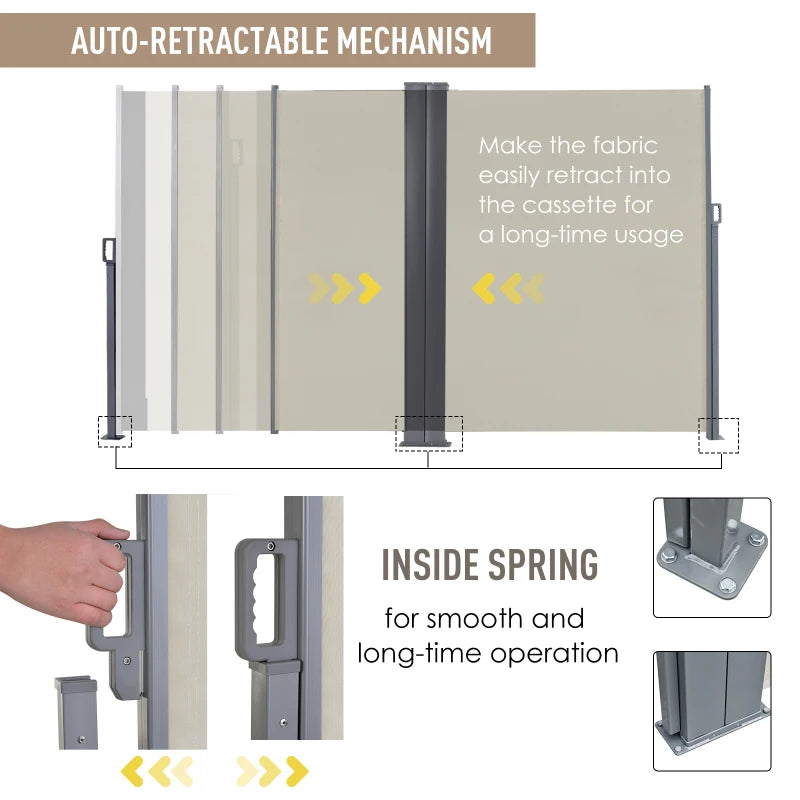 AUTO-RETRACTABLE MECHANISM

Make the fabric easily retract into the cassette for a long-time usage

INSIDE SPRING

for smooth and long-time operation